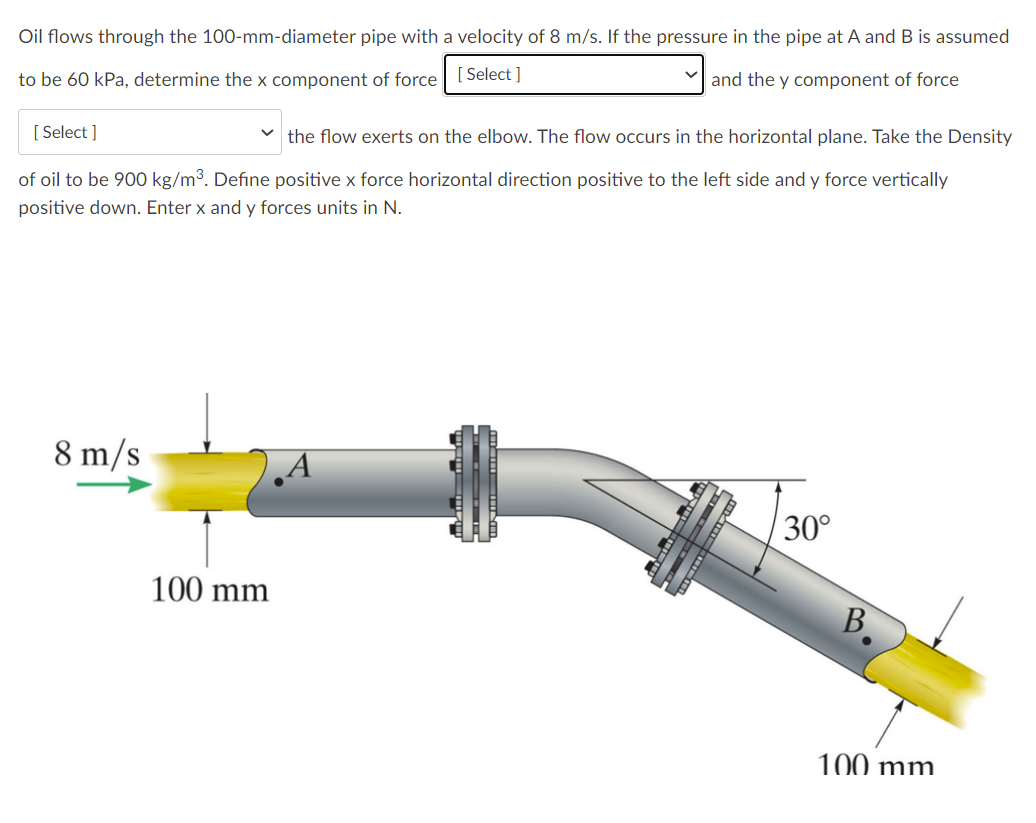 Oil flows through the 100-mm-diameter pipe with a velocity of 8 m/s. If the pressure in the pipe at A and B is assumed to be 60 kPa, determine the x component of force [ Select ] and the y component of force [ Select ] the flow exerts on the elbow. The flow occurs in the horizontal plane. Take the Density of oil to be 900 kg/m$^3$. Define positive x force horizontal direction positive to the left side and y force vertically positive down. Enter x and y forces units in N.

8 m/s

A

100 mm

30°

B

100 mm