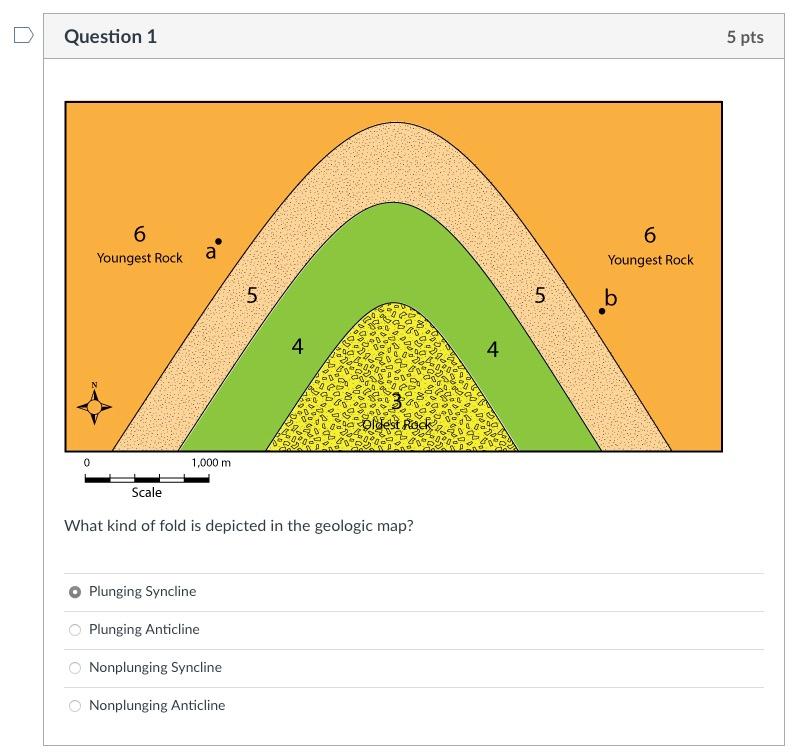 Question 1

5 pts

6
Youngest Rock
a

5

4

3
Oldest Rock

4

5

b

6
Youngest Rock

N

0
1,000 m
Scale

What kind of fold is depicted in the geologic map?

Plunging Syncline

Plunging Anticline

Nonplunging Syncline

Nonplunging Anticline