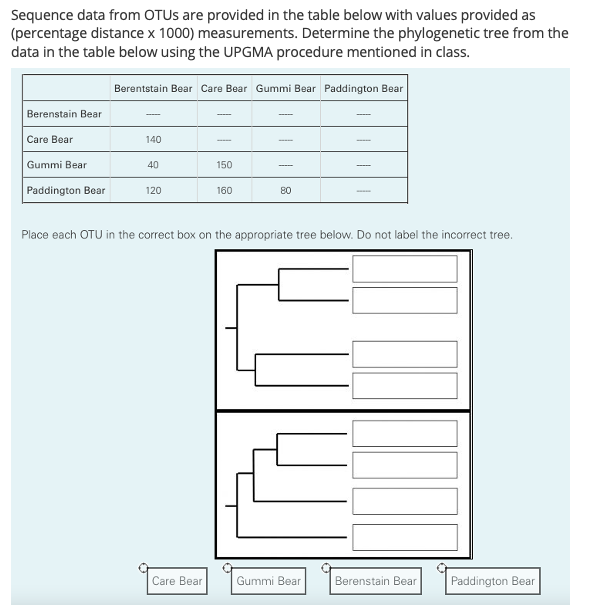 Sequence data from OTUs are provided in the table below with values provided as (percentage distance x 1000) measurements. Determine the phylogenetic tree from the data in the table below using the UPGMA procedure mentioned in class.

| | Berentstain Bear | Care Bear | Gummi Bear | Paddington Bear |
|---|---|---|---|---|
| Berenstain Bear | ----- | ----- | ----- | ----- |
| Care Bear | 140 | ----- | ----- | ----- |
| Gummi Bear | 40 | 150 | ----- | ----- |
| Paddington Bear | 120 | 160 | 80 | ----- |

Place each OTU in the correct box on the appropriate tree below. Do not label the incorrect tree.

Care Bear
Gummi Bear
Berenstain Bear
Paddington Bear