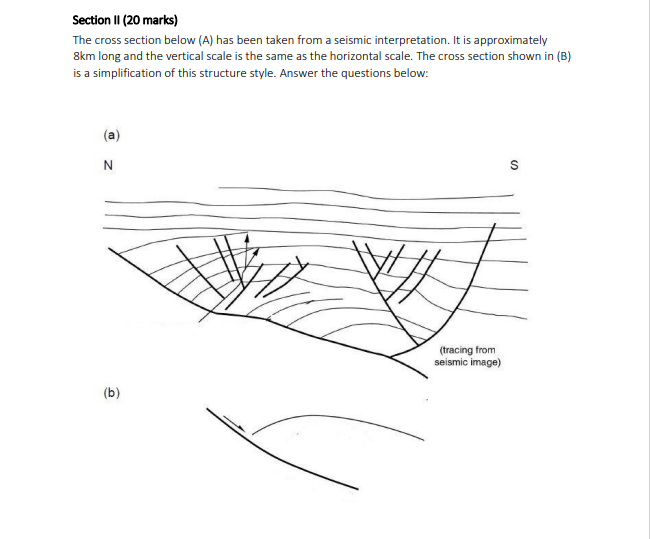 Section II (20 marks)

The cross section below (A) has been taken from a seismic interpretation. It is approximately 8km long and the vertical scale is the same as the horizontal scale. The cross section shown in (B) is a simplification of this structure style. Answer the questions below:

(a)

N

S

(tracing from seismic image)

(b)