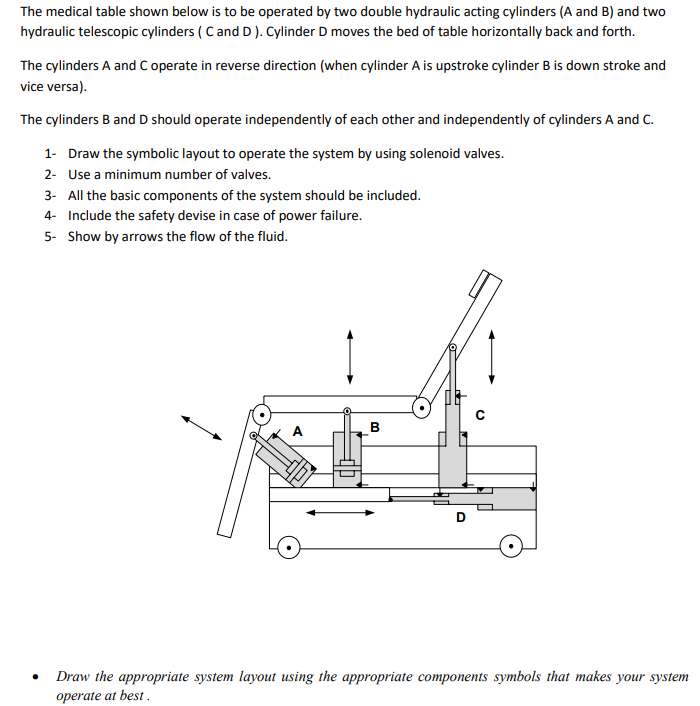 The medical table shown below is to be operated by two double hydraulic acting cylinders (A and B) and two hydraulic telescopic cylinders ( C and D ). Cylinder D moves the bed of table horizontally back and forth.

The cylinders A and C operate in reverse direction (when cylinder A is upstroke cylinder B is down stroke and vice versa).

The cylinders B and D should operate independently of each other and independently of cylinders A and C.

1- Draw the symbolic layout to operate the system by using solenoid valves.
2- Use a minimum number of valves.
3- All the basic components of the system should be included.
4- Include the safety devise in case of power failure.
5- Show by arrows the flow of the fluid.

A
B
C
D

• Draw the appropriate system layout using the appropriate components symbols that makes your system operate at best .