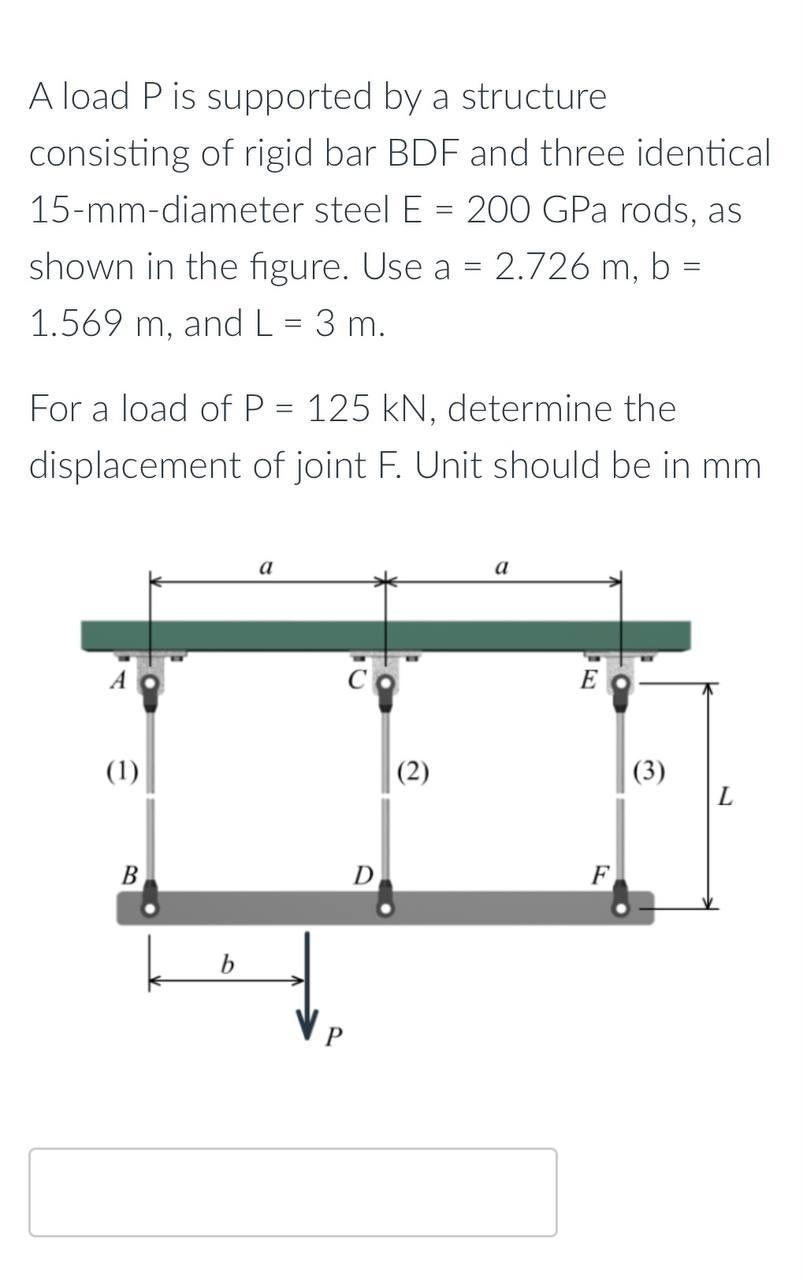 A load P is supported by a structure consisting of rigid bar BDF and three identical 15-mm-diameter steel E = 200 GPa rods, as shown in the figure. Use a = 2.726 m, b = 1.569 m, and L = 3 m.

For a load of P = 125 kN, determine the displacement of joint F. Unit should be in mm

a
a
A
C
E
(1)
(2)
(3)
L
B
D
F
b
P