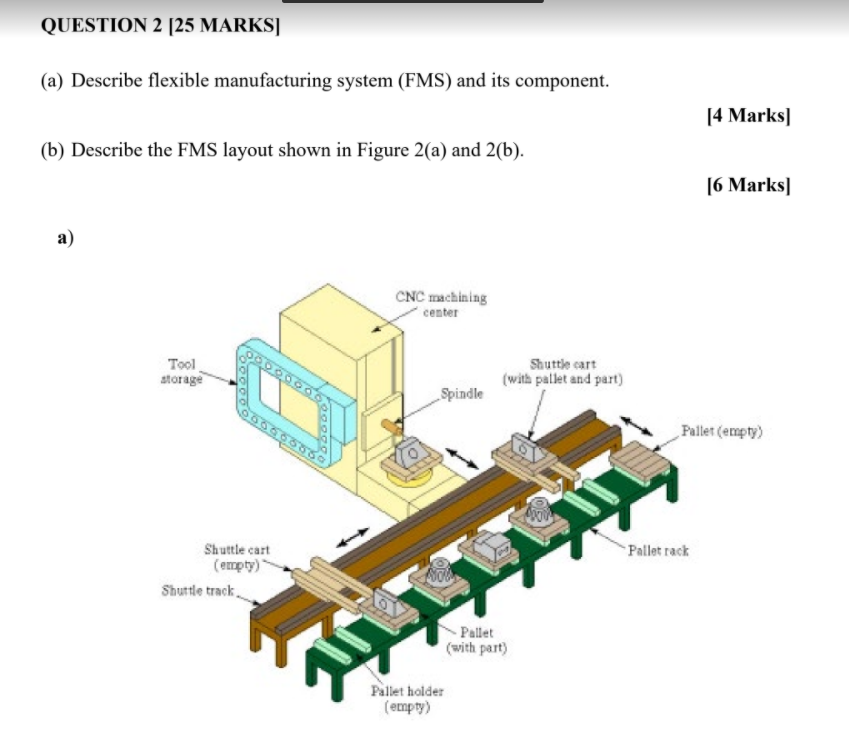 QUESTION 2 [25 MARKS]

(a) Describe flexible manufacturing system (FMS) and its component.

[4 Marks]

(b) Describe the FMS layout shown in Figure 2(a) and 2(b).

[6 Marks]

a)

CNC machining center

Tool storage

Spindle

Shuttle cart (with pallet and part)

Pallet (empty)

Pallet rack

Shuttle cart (empty)

Shuttle track

Pallet (with part)

Pallet holder (empty)