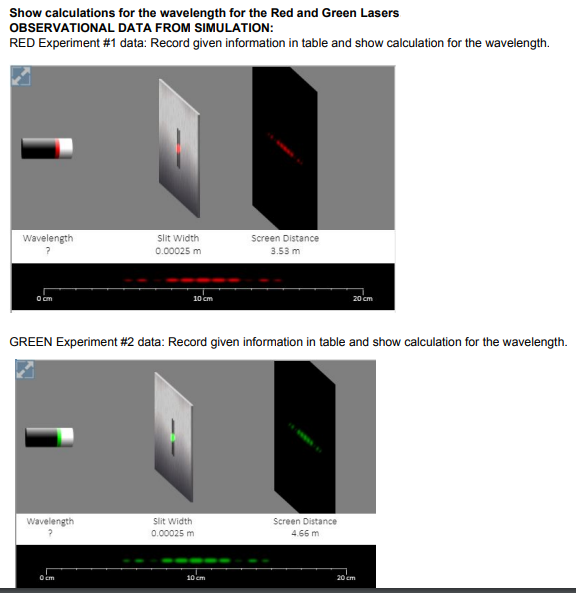 **Show calculations for the wavelength for the Red and Green Lasers**
**OBSERVATIONAL DATA FROM SIMULATION:**
RED Experiment #1 data: Record given information in table and show calculation for the wavelength.

Wavelength
?

Slit Width
0.00025 m

Screen Distance
3.53 m

0 cm
10 cm
20 cm

GREEN Experiment #2 data: Record given information in table and show calculation for the wavelength.

Wavelength
?

Slit Width
0.00025 m

Screen Distance
4.66 m

0 cm
10 cm
20 cm