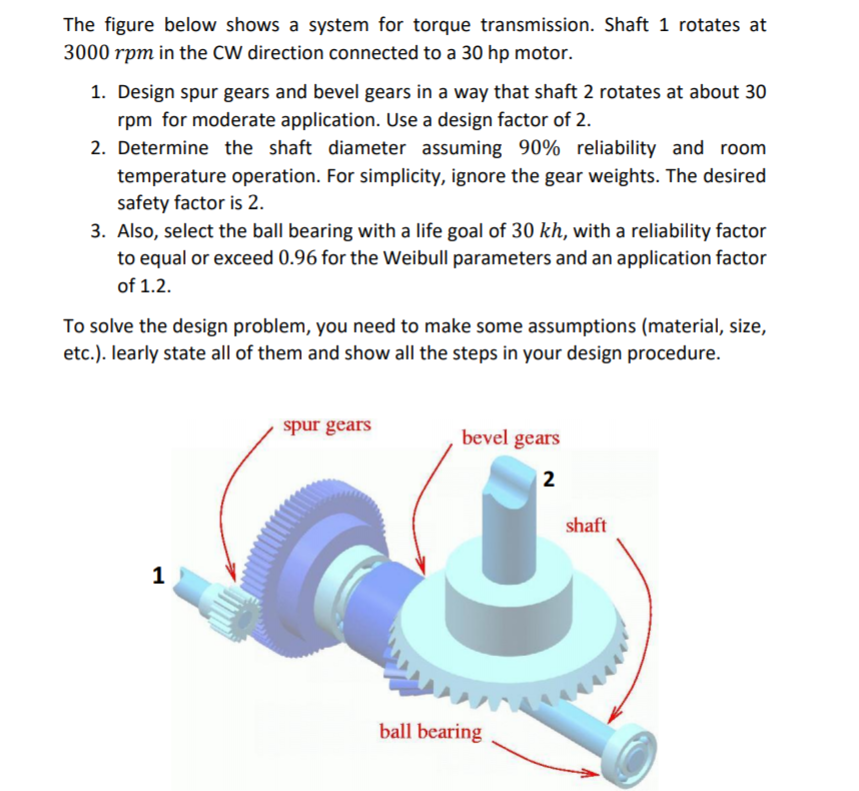 The figure below shows a system for torque transmission. Shaft 1 rotates at $3000\ rpm$ in the CW direction connected to a 30 hp motor.

1. Design spur gears and bevel gears in a way that shaft 2 rotates at about 30 rpm for moderate application. Use a design factor of 2.
2. Determine the shaft diameter assuming $90\%$ reliability and room temperature operation. For simplicity, ignore the gear weights. The desired safety factor is 2.
3. Also, select the ball bearing with a life goal of $30\ kh$, with a reliability factor to equal or exceed $0.96$ for the Weibull parameters and an application factor of 1.2.

To solve the design problem, you need to make some assumptions (material, size, etc.). learly state all of them and show all the steps in your design procedure.

spur gears
bevel gears
2
shaft
1
ball bearing