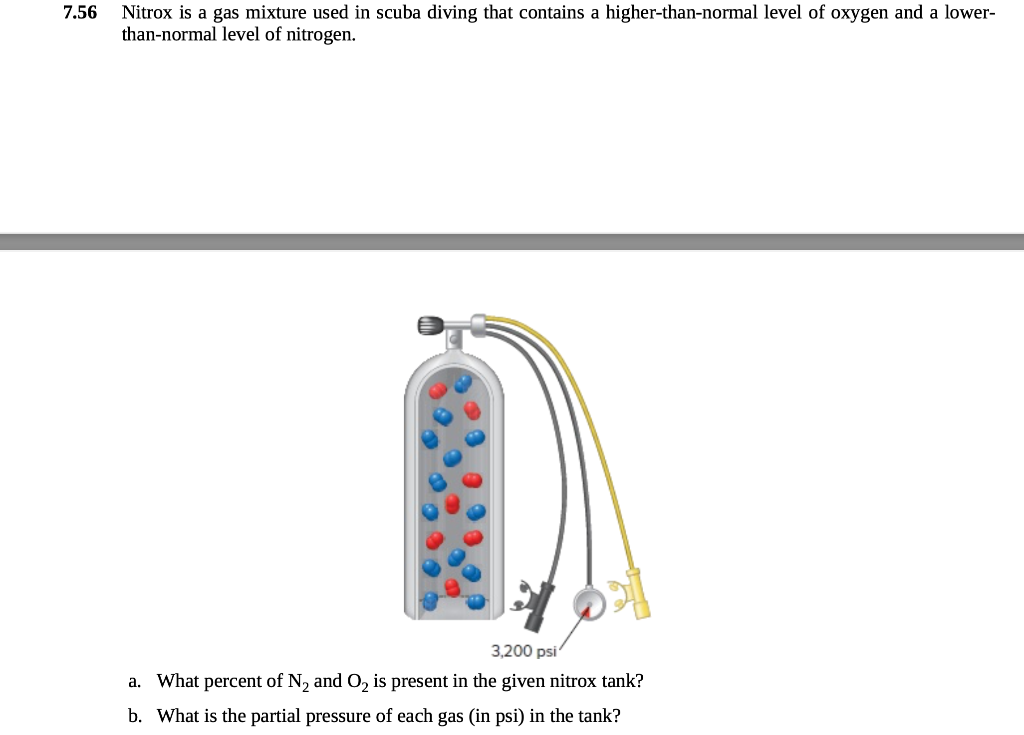 7.56 Nitrox is a gas mixture used in scuba diving that contains a higher-than-normal level of oxygen and a lower-than-normal level of nitrogen.

3,200 psi

a. What percent of $N_2$ and $O_2$ is present in the given nitrox tank?

b. What is the partial pressure of each gas (in psi) in the tank?