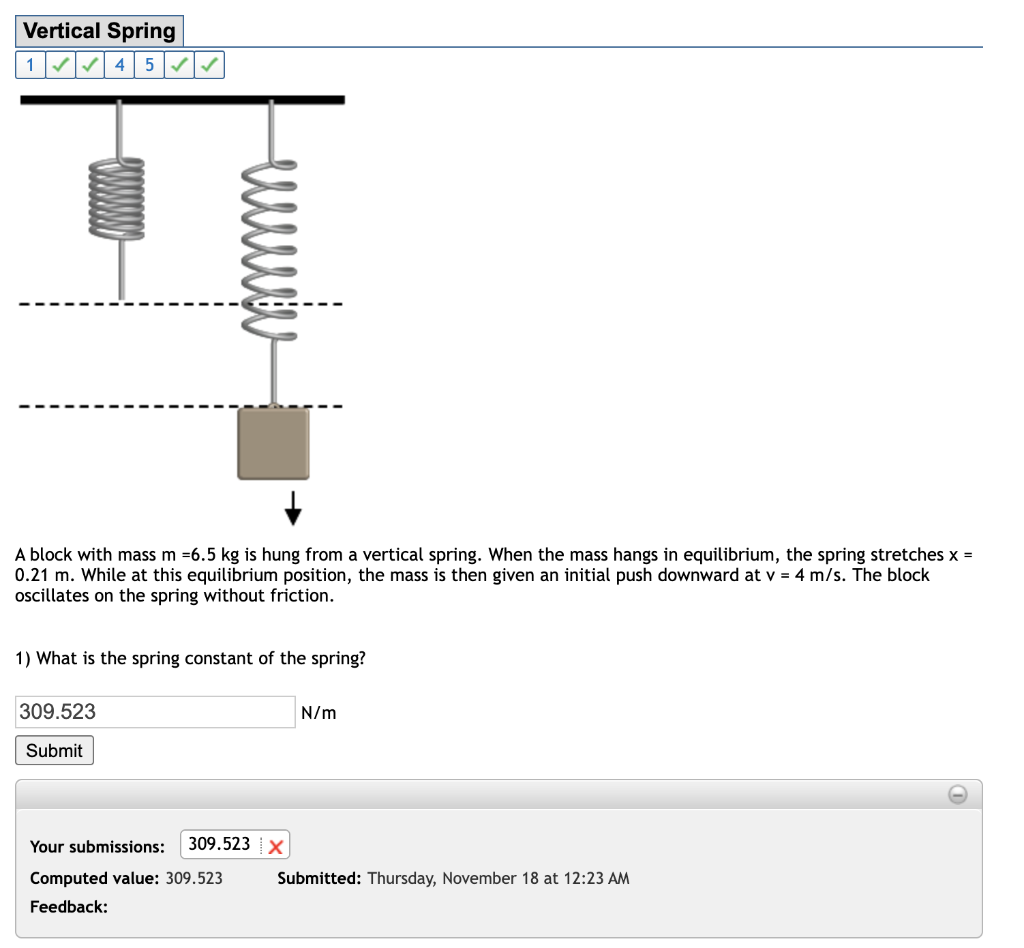 Vertical Spring

1 ✓ ✓ 4 5 ✓ ✓

A block with mass m =6.5 kg is hung from a vertical spring. When the mass hangs in equilibrium, the spring stretches x = 0.21 m. While at this equilibrium position, the mass is then given an initial push downward at v = 4 m/s. The block oscillates on the spring without friction.

1) What is the spring constant of the spring?

309.523 N/m

Submit

Your submissions: 309.523 ✗

Computed value: 309.523 Submitted: Thursday, November 18 at 12:23 AM

Feedback: