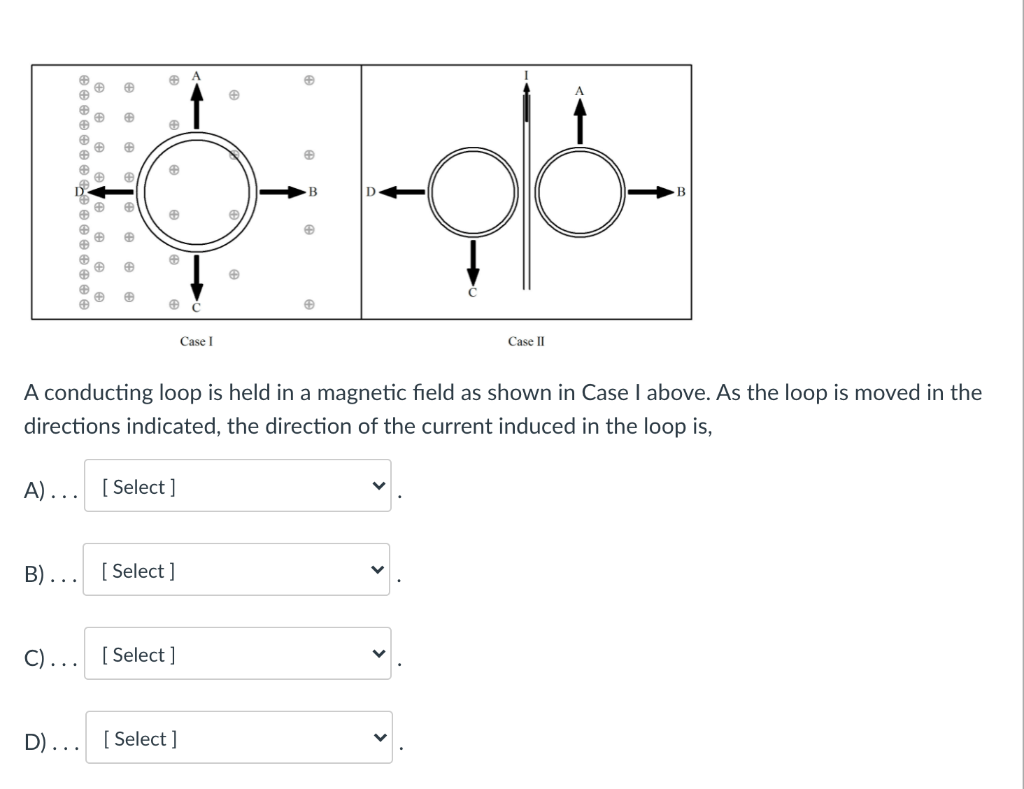 A
D
B
C
Case I

I
A
D
B
C
Case II

A conducting loop is held in a magnetic field as shown in Case I above. As the loop is moved in the directions indicated, the direction of the current induced in the loop is,

A) . . . [ Select ] .

B) . . . [ Select ] .

C) . . . [ Select ] .

D) . . . [ Select ] .