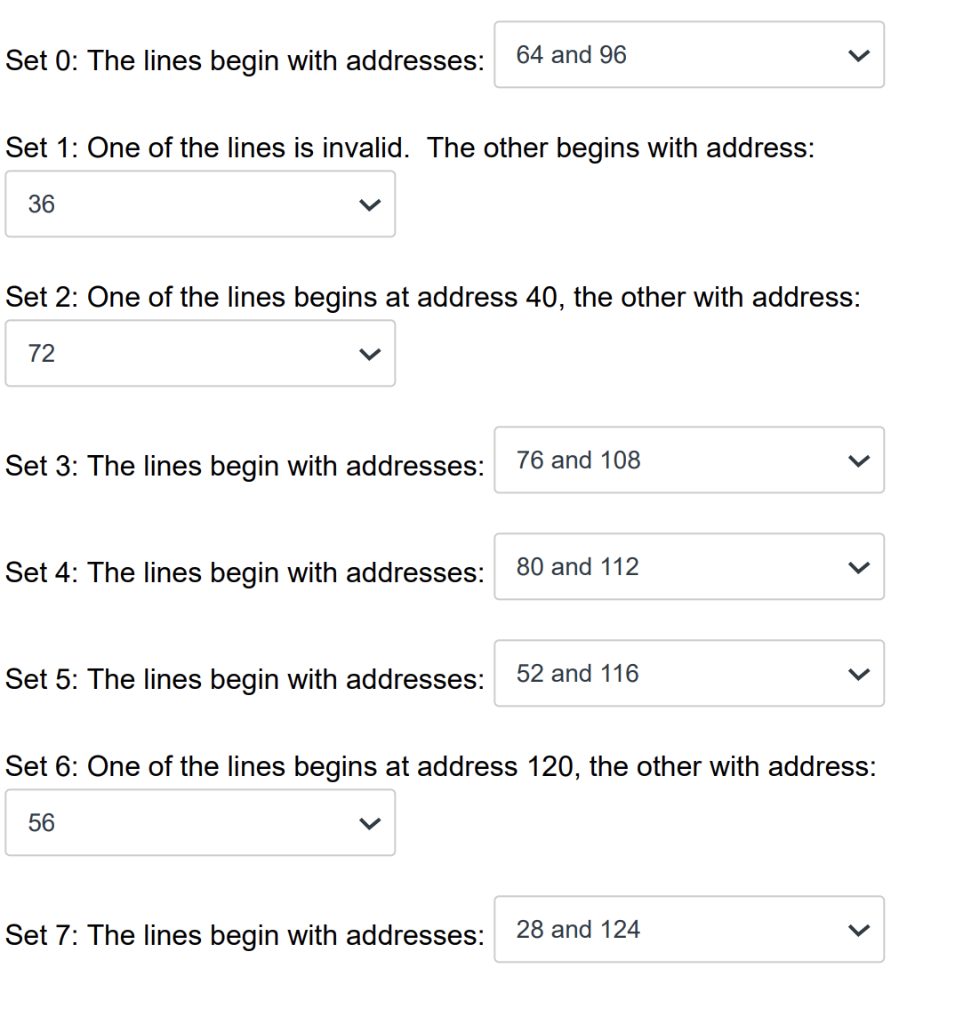 Set 0: The lines begin with addresses: 64 and 96

Set 1: One of the lines is invalid. The other begins with address:
36

Set 2: One of the lines begins at address 40, the other with address:
72

Set 3: The lines begin with addresses: 76 and 108

Set 4: The lines begin with addresses: 80 and 112

Set 5: The lines begin with addresses: 52 and 116

Set 6: One of the lines begins at address 120, the other with address:
56

Set 7: The lines begin with addresses: 28 and 124