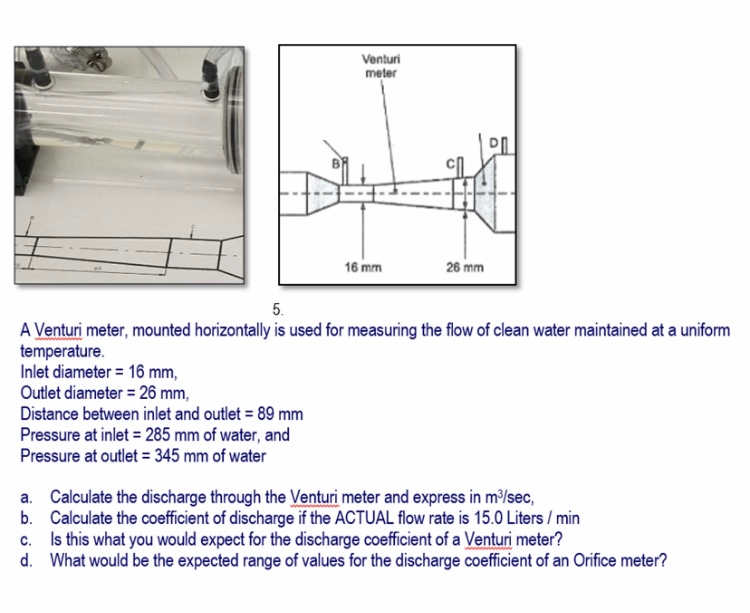 Venturi meter

B

C

D

16 mm

26 mm

5.

A Venturi meter, mounted horizontally is used for measuring the flow of clean water maintained at a uniform temperature.
Inlet diameter = 16 mm,
Outlet diameter = 26 mm,
Distance between inlet and outlet = 89 mm
Pressure at inlet = 285 mm of water, and
Pressure at outlet = 345 mm of water

a. Calculate the discharge through the Venturi meter and express in $m^3$/sec,
b. Calculate the coefficient of discharge if the ACTUAL flow rate is 15.0 Liters / min
c. Is this what you would expect for the discharge coefficient of a Venturi meter?
d. What would be the expected range of values for the discharge coefficient of an Orifice meter?