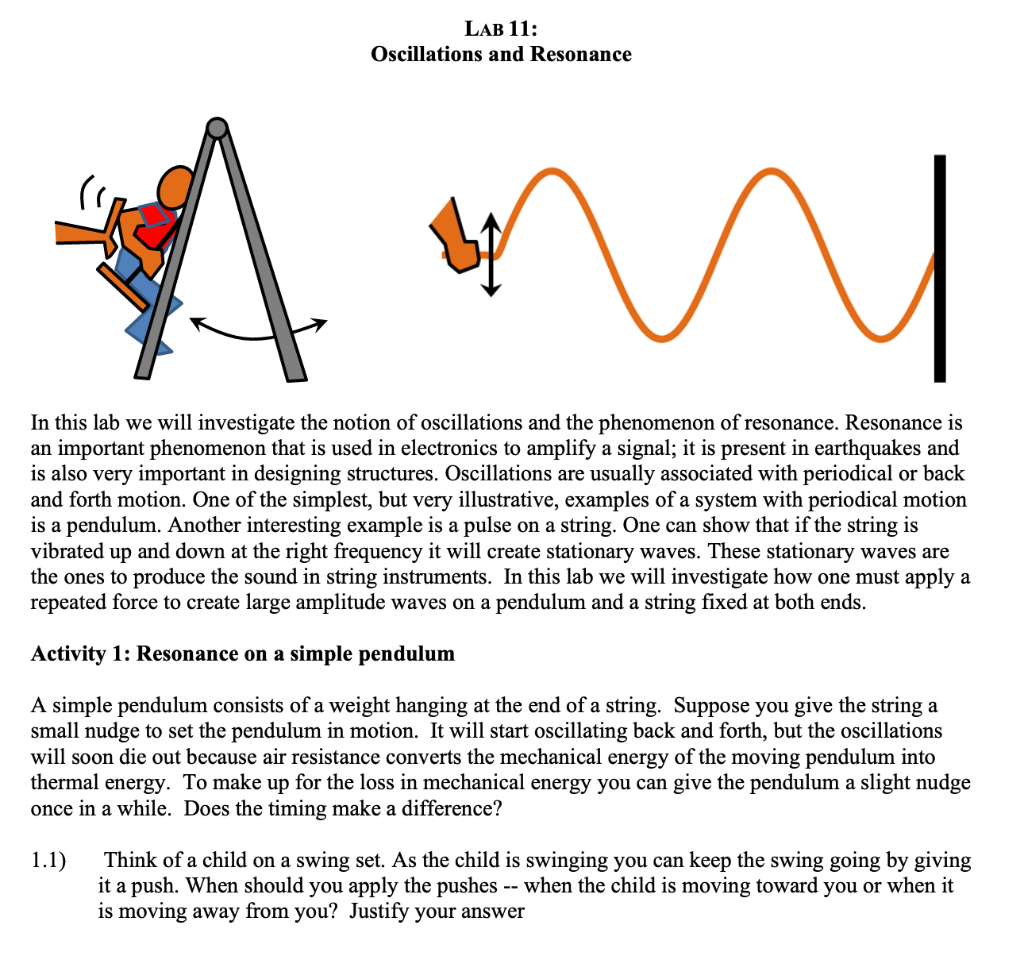 LAB 11:
Oscillations and Resonance

In this lab we will investigate the notion of oscillations and the phenomenon of resonance. Resonance is an important phenomenon that is used in electronics to amplify a signal; it is present in earthquakes and is also very important in designing structures. Oscillations are usually associated with periodical or back and forth motion. One of the simplest, but very illustrative, examples of a system with periodical motion is a pendulum. Another interesting example is a pulse on a string. One can show that if the string is vibrated up and down at the right frequency it will create stationary waves. These stationary waves are the ones to produce the sound in string instruments. In this lab we will investigate how one must apply a repeated force to create large amplitude waves on a pendulum and a string fixed at both ends.

Activity 1: Resonance on a simple pendulum

A simple pendulum consists of a weight hanging at the end of a string. Suppose you give the string a small nudge to set the pendulum in motion. It will start oscillating back and forth, but the oscillations will soon die out because air resistance converts the mechanical energy of the moving pendulum into thermal energy. To make up for the loss in mechanical energy you can give the pendulum a slight nudge once in a while. Does the timing make a difference?

1.1) Think of a child on a swing set. As the child is swinging you can keep the swing going by giving it a push. When should you apply the pushes -- when the child is moving toward you or when it is moving away from you? Justify your answer