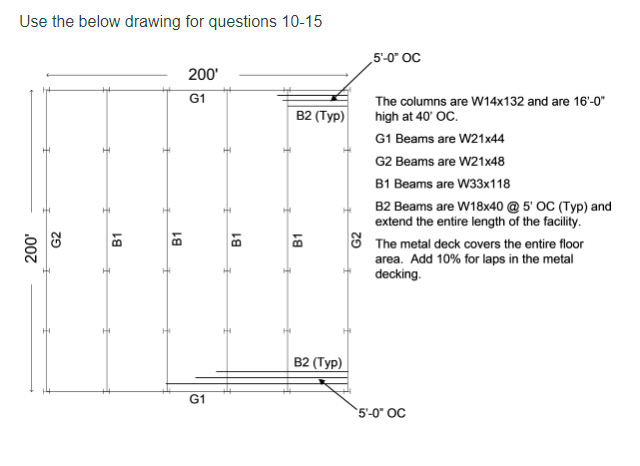 Use the below drawing for questions 10-15

200'

5'-0" OC

G1

B2 (Typ)

200'

G2

B1

B1

B1

B1

G2

B2 (Typ)

G1

5'-0" OC

The columns are W14x132 and are 16'-0" high at 40' OC.

G1 Beams are W21x44

G2 Beams are W21x48

B1 Beams are W33x118

B2 Beams are W18x40 @ 5' OC (Typ) and extend the entire length of the facility.

The metal deck covers the entire floor area. Add 10% for laps in the metal decking.