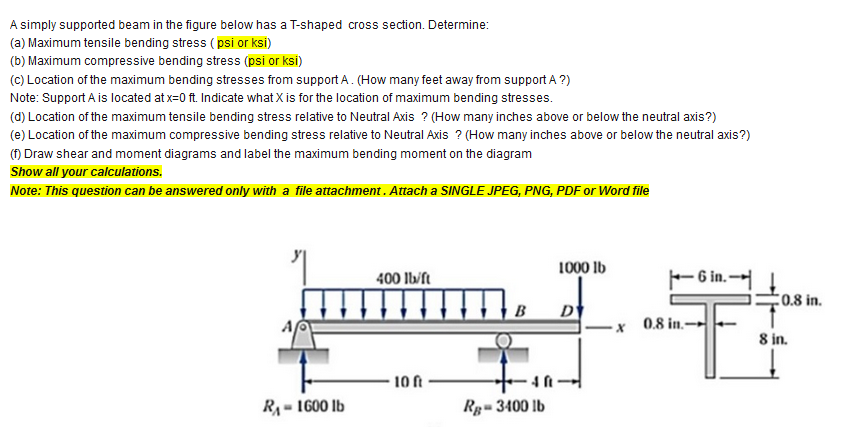 A simply supported beam in the figure below has a T-shaped cross section. Determine:
(a) Maximum tensile bending stress ( psi or ksi)
(b) Maximum compressive bending stress (psi or ksi)
(c) Location of the maximum bending stresses from support A . (How many feet away from support A ?)
Note: Support A is located at x=0 ft. Indicate what X is for the location of maximum bending stresses.
(d) Location of the maximum tensile bending stress relative to Neutral Axis ? (How many inches above or below the neutral axis?)
(e) Location of the maximum compressive bending stress relative to Neutral Axis ? (How many inches above or below the neutral axis?)
(f) Draw shear and moment diagrams and label the maximum bending moment on the diagram
Show all your calculations.
Note: This question can be answered only with a file attachment . Attach a SINGLE JPEG, PNG, PDF or Word file

y
400 lb/ft
1000 lb
A
B
D
x
10 ft
4 ft
$R_A = 1600$ lb
$R_B = 3400$ lb
6 in.
0.8 in.
0.8 in.
8 in.