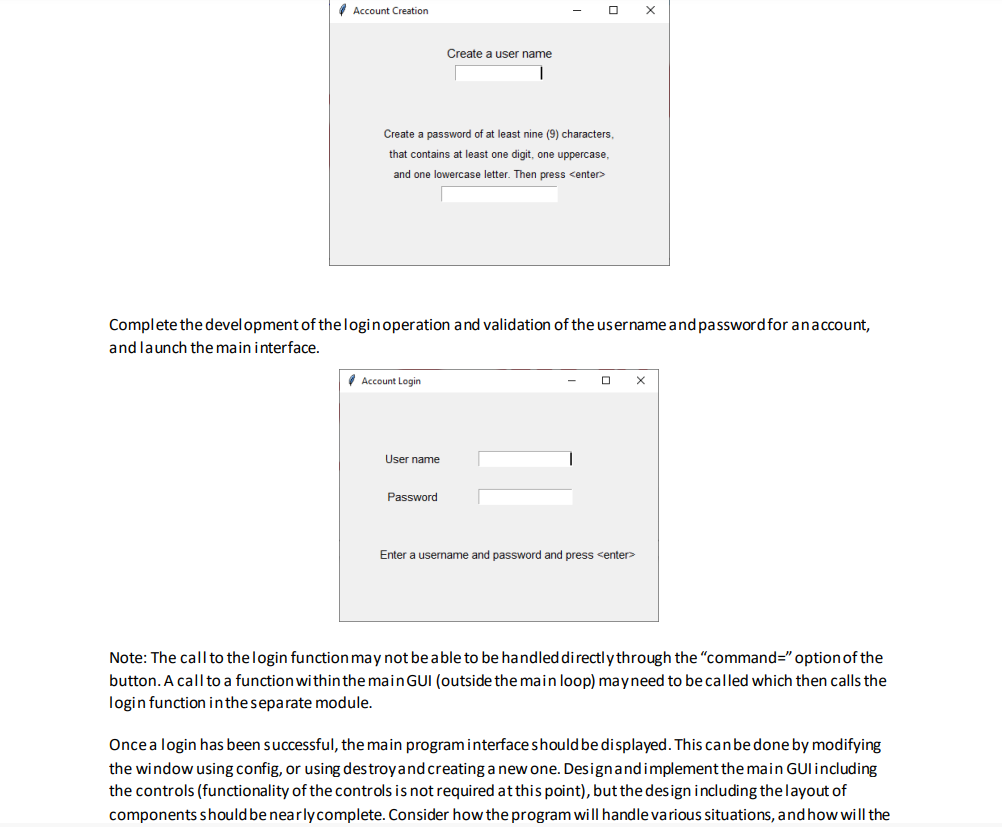 Account Creation

Create a user name

Create a password of at least nine (9) characters, that contains at least one digit, one uppercase, and one lowercase letter. Then press <enter>

Complete the development of the login operation and validation of the username and password for an account, and launch the main interface.

Account Login

User name

Password

Enter a username and password and press <enter>

Note: The call to the login function may not be able to be handled directly through the "command=" option of the button. A call to a function within the main GUI (outside the main loop) may need to be called which then calls the login function in the separate module.

Once a login has been successful, the main program interface should be displayed. This can be done by modifying the window using config, or using destroy and creating a new one. Design and implement the main GUI including the controls (functionality of the controls is not required at this point), but the design including the layout of components should be nearly complete. Consider how the program will handle various situations, and how will the