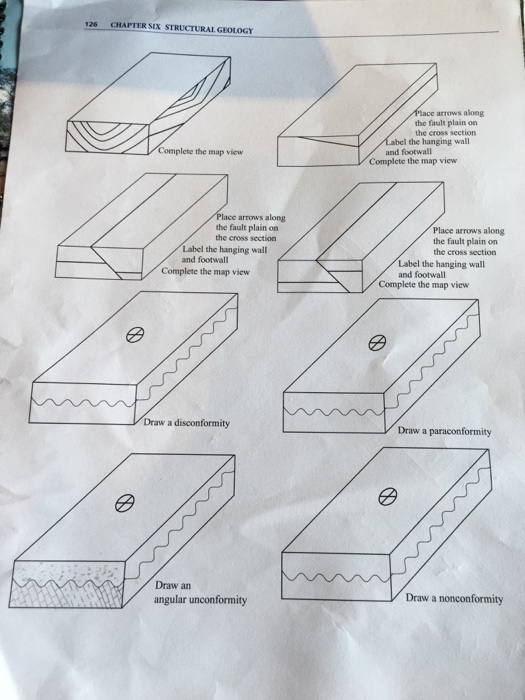 126 CHAPTER SIX STRUCTURAL GEOLOGY

Complete the map view

Place arrows along the fault plain on the cross section
Label the hanging wall and footwall
Complete the map view

Place arrows along the fault plain on the cross section
Label the hanging wall and footwall
Complete the map view

Place arrows along the fault plain on the cross section
Label the hanging wall and footwall
Complete the map view

Draw a disconformity

Draw a paraconformity

Draw an angular unconformity

Draw a nonconformity