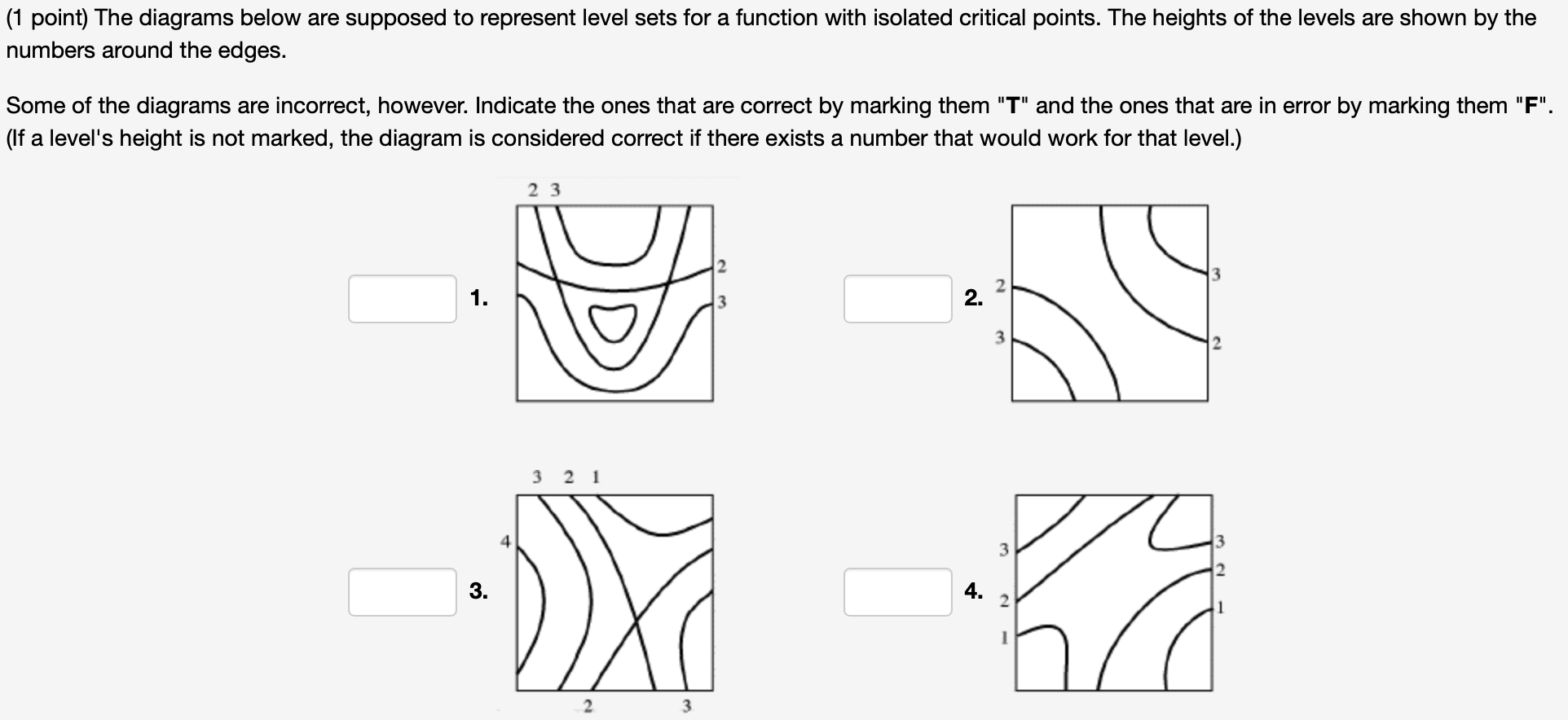 (1 point) The diagrams below are supposed to represent level sets for a function with isolated critical points. The heights of the levels are shown by the numbers around the edges.

Some of the diagrams are incorrect, however. Indicate the ones that are correct by marking them "T" and the ones that are in error by marking them "F". (If a level's height is not marked, the diagram is considered correct if there exists a number that would work for that level.)

1.
2 3
2
3

2.
2
3
3
2

3.
3 2 1
4
2 3

4.
3
2
1
3
2
1