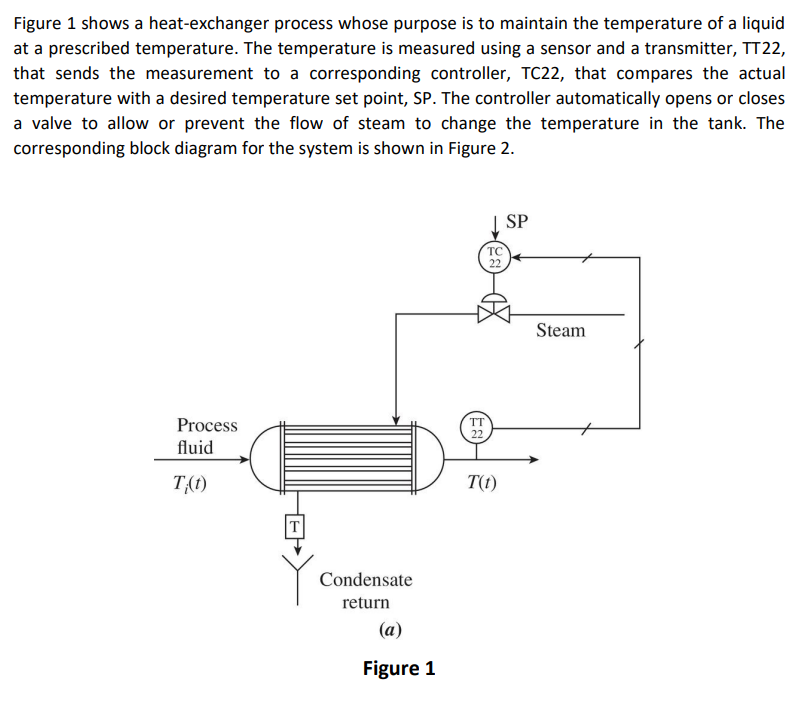 Figure 1 shows a heat-exchanger process whose purpose is to maintain the temperature of a liquid at a prescribed temperature. The temperature is measured using a sensor and a transmitter, TT22, that sends the measurement to a corresponding controller, TC22, that compares the actual temperature with a desired temperature set point, SP. The controller automatically opens or closes a valve to allow or prevent the flow of steam to change the temperature in the tank. The corresponding block diagram for the system is shown in Figure 2.

SP

TC
22

Steam

Process
fluid

$T_i(t)$

TT
22

$T(t)$

T

Condensate
return

(a)

Figure 1