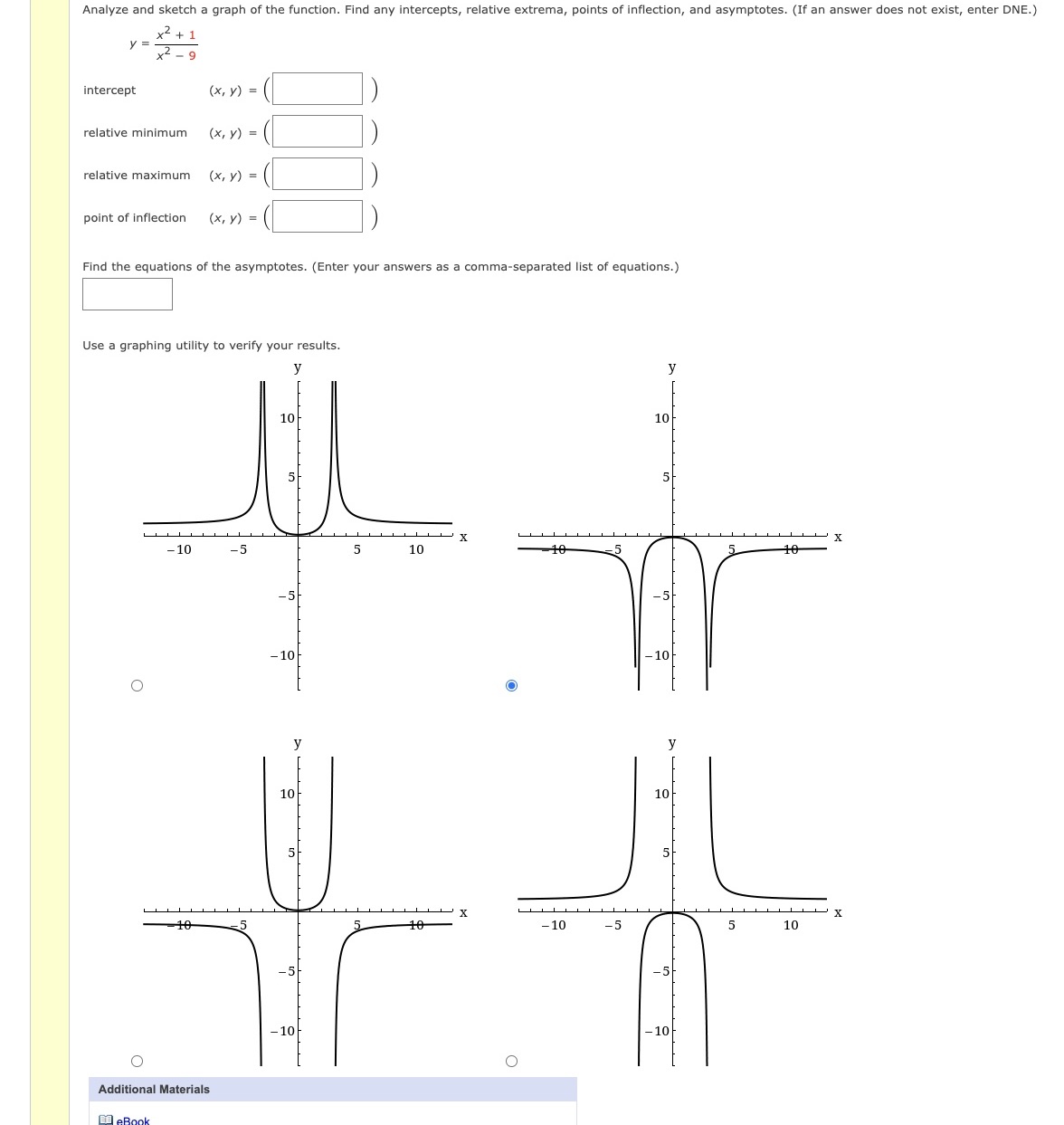 Analyze and sketch a graph of the function. Find any intercepts, relative extrema, points of inflection, and asymptotes. (If an answer does not exist, enter DNE.)

$y = \frac{x^2 + 1}{x^2 - 9}$

intercept $(x, y) = ($ $)$

relative minimum $(x, y) = ($ $)$

relative maximum $(x, y) = ($ $)$

point of inflection $(x, y) = ($ $)$

Find the equations of the asymptotes. (Enter your answers as a comma-separated list of equations.)

Use a graphing utility to verify your results.

y
10
5
x
−10 −5 5 10
−5
−10

y
10
5
x
−10 −5 5 10
−5
−10

y
10
5
x
−10 −5 5 10
−5
−10

y
10
5
x
−10 −5 5 10
−5
−10

Additional Materials

eBook