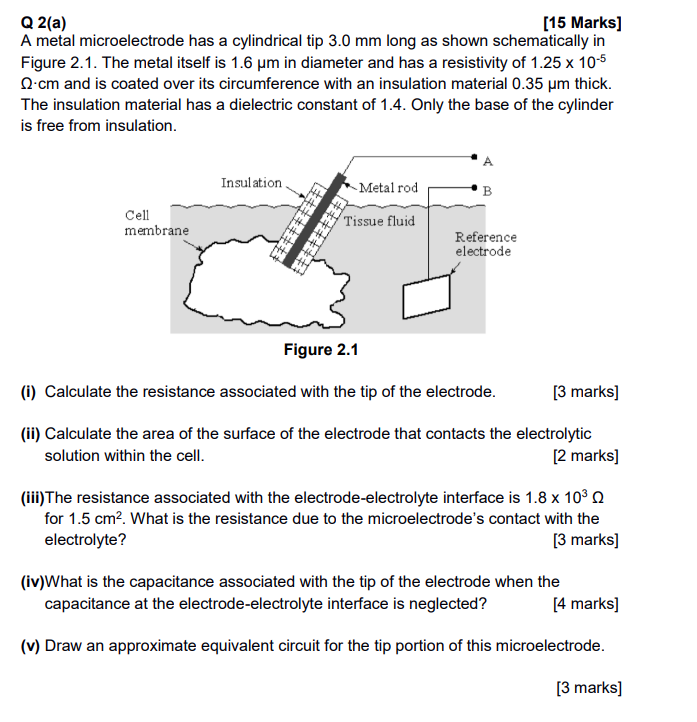 Q 2(a) [15 Marks]
A metal microelectrode has a cylindrical tip 3.0 mm long as shown schematically in Figure 2.1. The metal itself is 1.6 μm in diameter and has a resistivity of $1.25 \times 10^{-5}$ Ω·cm and is coated over its circumference with an insulation material 0.35 μm thick. The insulation material has a dielectric constant of 1.4. Only the base of the cylinder is free from insulation.

A
Insulation
Metal rod
B
Cell membrane
Tissue fluid
Reference electrode

Figure 2.1

(i) Calculate the resistance associated with the tip of the electrode. [3 marks]

(ii) Calculate the area of the surface of the electrode that contacts the electrolytic solution within the cell. [2 marks]

(iii)The resistance associated with the electrode-electrolyte interface is $1.8 \times 10^{3}$ Ω for 1.5 $cm^2$. What is the resistance due to the microelectrode's contact with the electrolyte? [3 marks]

(iv)What is the capacitance associated with the tip of the electrode when the capacitance at the electrode-electrolyte interface is neglected? [4 marks]

(v) Draw an approximate equivalent circuit for the tip portion of this microelectrode.

[3 marks]