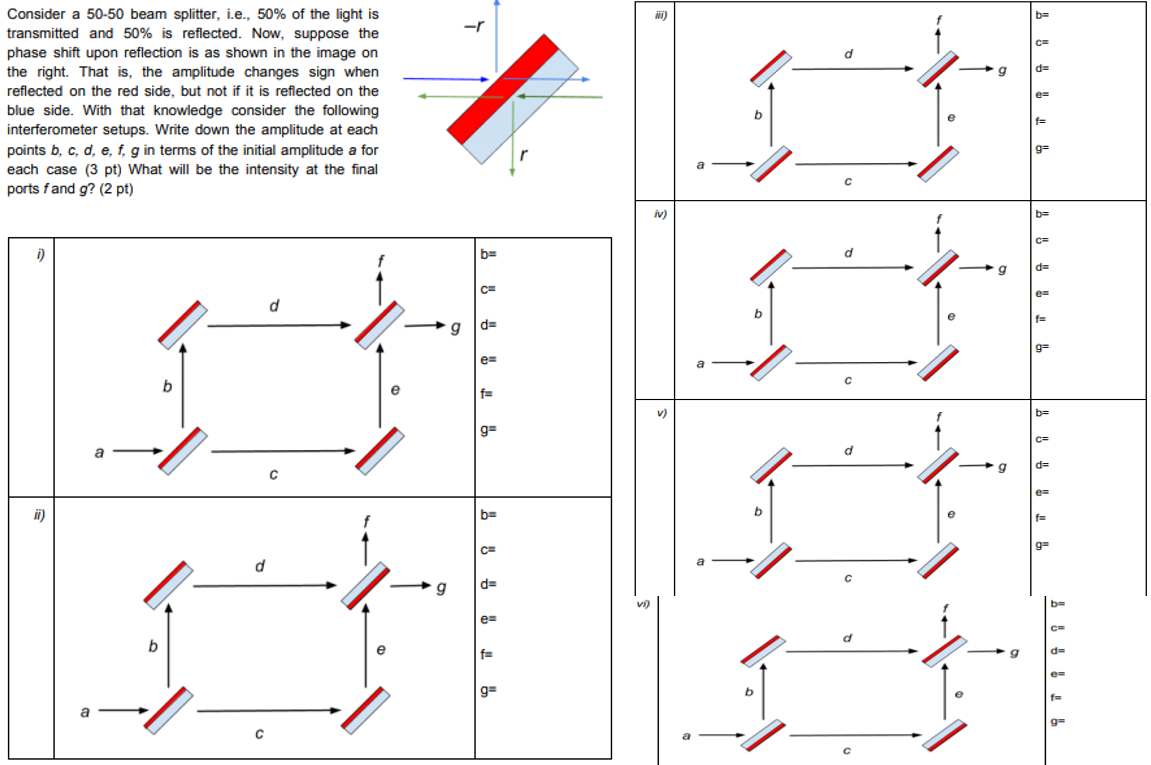 Consider a 50-50 beam splitter, i.e., 50% of the light is transmitted and 50% is reflected. Now, suppose the phase shift upon reflection is as shown in the image on the right. That is, the amplitude changes sign when reflected on the red side, but not if it is reflected on the blue side. With that knowledge consider the following interferometer setups. Write down the amplitude at each points b, c, d, e, f, g in terms of the initial amplitude a for each case (3 pt) What will be the intensity at the final ports f and g? (2 pt)

$-r$

$r$

i)
f
d
g
b
e
a
c

b=
c=
d=
e=
f=
g=

ii)
f
d
g
b
e
a
c

b=
c=
d=
e=
f=
g=

iii)
f
d
g
b
e
a
c

b=
c=
d=
e=
f=
g=

iv)
f
d
g
b
e
a
c

b=
c=
d=
e=
f=
g=

v)
f
d
g
b
e
a
c

b=
c=
d=
e=
f=
g=

vi)
f
d
g
b
e
a
c

b=
c=
d=
e=
f=
g=