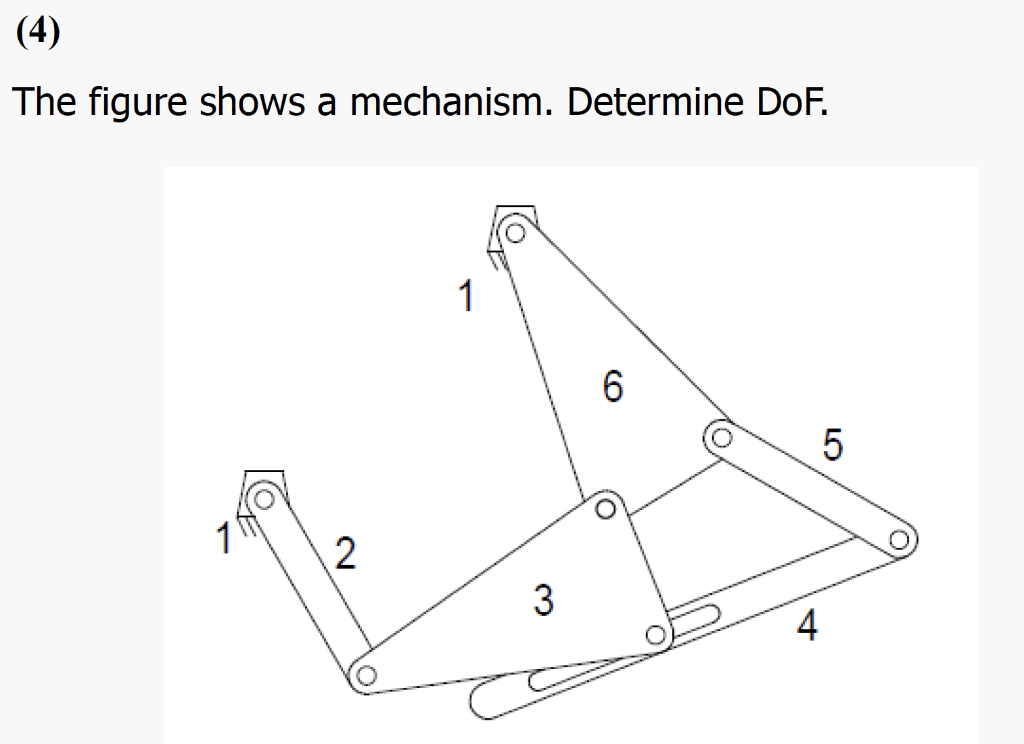 (4)

The figure shows a mechanism. Determine DoF.

1

6

5

1

2

3

4