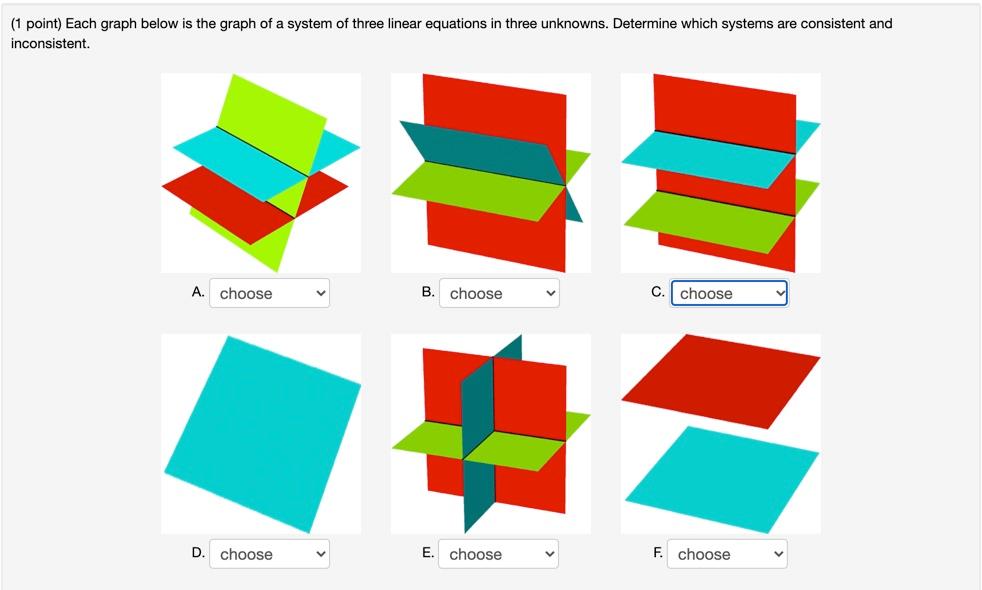 (1 point) Each graph below is the graph of a system of three linear equations in three unknowns. Determine which systems are consistent and inconsistent.

A. choose
B. choose
C. choose

D. choose
E. choose
F. choose