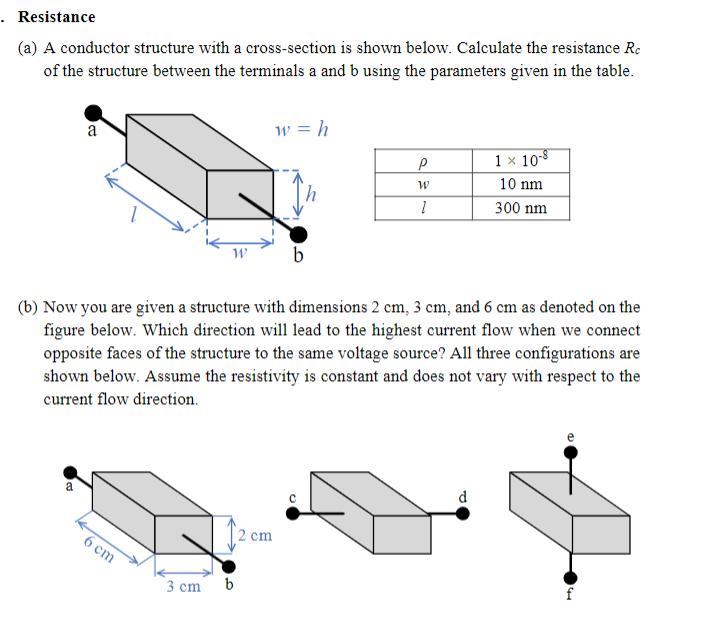 . Resistance

(a) A conductor structure with a cross-section is shown below. Calculate the resistance $R_c$ of the structure between the terminals a and b using the parameters given in the table.

a

$w = h$

$h$

$l$

$w$

b

| $\rho$ | $1 \times 10^{-8}$ |
|---|---|
| $w$ | 10 nm |
| $l$ | 300 nm |

(b) Now you are given a structure with dimensions 2 cm, 3 cm, and 6 cm as denoted on the figure below. Which direction will lead to the highest current flow when we connect opposite faces of the structure to the same voltage source? All three configurations are shown below. Assume the resistivity is constant and does not vary with respect to the current flow direction.

a

6 cm

2 cm

3 cm

b

c

d

e

f