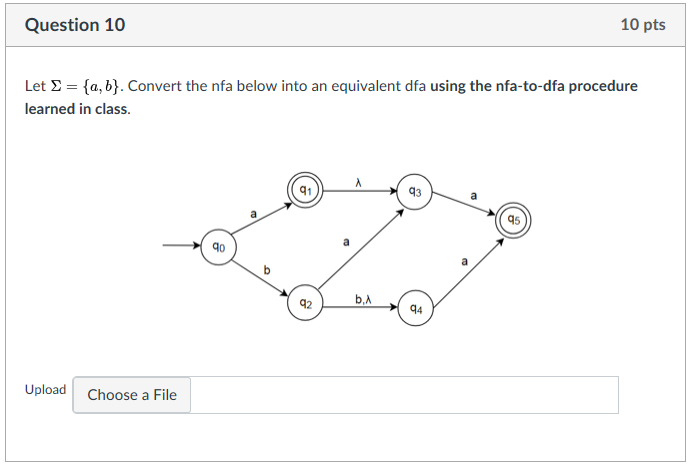 Question 10

10 pts

Let $\Sigma = \{a, b\}$. Convert the nfa below into an equivalent dfa using the nfa-to-dfa procedure learned in class.

$q_1$
λ
$q_3$
a
a
$q_5$
$q_0$
a
a
b
$q_2$
b,λ
$q_4$

Upload

Choose a File