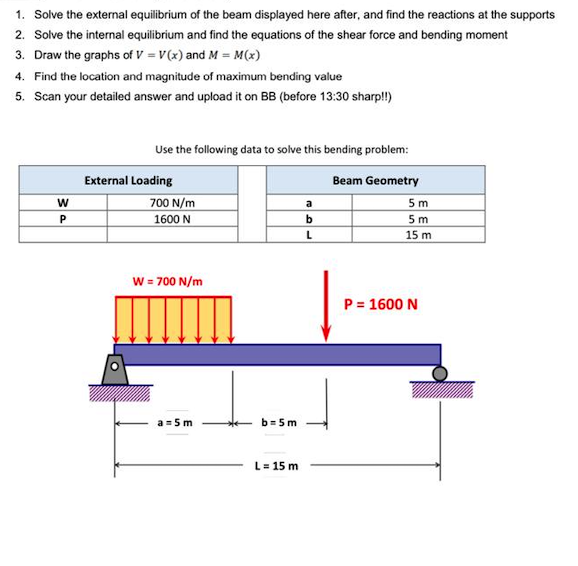 1. Solve the external equilibrium of the beam displayed here after, and find the reactions at the supports
2. Solve the internal equilibrium and find the equations of the shear force and bending moment
3. Draw the graphs of $V = V(x)$ and $M = M(x)$
4. Find the location and magnitude of maximum bending value
5. Scan your detailed answer and upload it on BB (before 13:30 sharp!!)

Use the following data to solve this bending problem:

| External Loading | | | Beam Geometry | |
|---|---|---|---|---|
| W | 700 N/m | | a | 5 m |
| P | 1600 N | | b | 5 m |
| | | | L | 15 m |

W = 700 N/m

P = 1600 N

a = 5 m

b = 5 m

L = 15 m