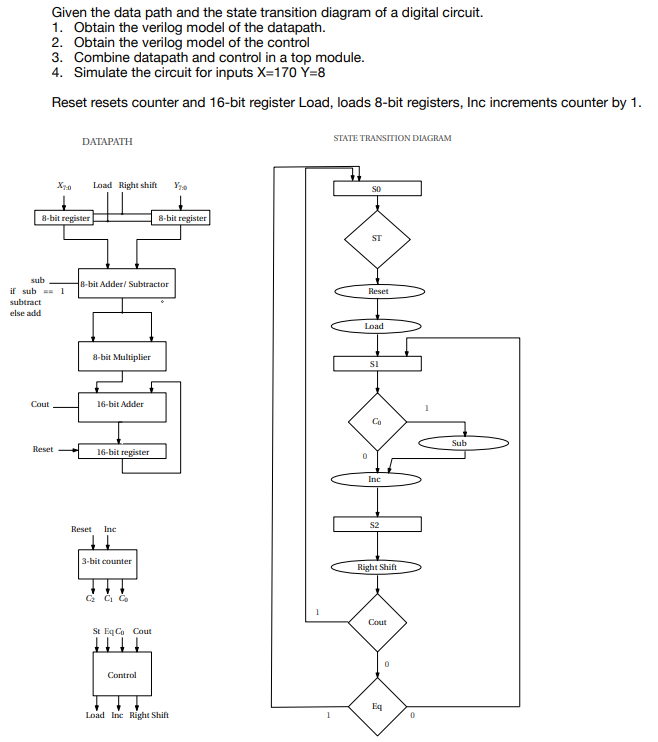 Given the data path and the state transition diagram of a digital circuit.
1. Obtain the verilog model of the datapath.
2. Obtain the verilog model of the control
3. Combine datapath and control in a top module.
4. Simulate the circuit for inputs X=170 Y=8

Reset resets counter and 16-bit register Load, loads 8-bit registers, Inc increments counter by 1.

DATAPATH

$X_{7:0}$ Load Right shift $Y_{7:0}$

8-bit register

8-bit register

sub
if sub == 1
subtract
else add

8-bit Adder/ Subtractor

8-bit Multiplier

Cout

16-bit Adder

Reset

16-bit register

Reset Inc

3-bit counter

$C_2$ $C_1$ $C_0$

St Eq $C_0$ Cout

Control

Load Inc Right Shift

STATE TRANSITION DIAGRAM

S0

ST

Reset

Load

S1

$C_0$

1

Sub

0

Inc

S2

Right Shift

1

Cout

0

Eq

1

0