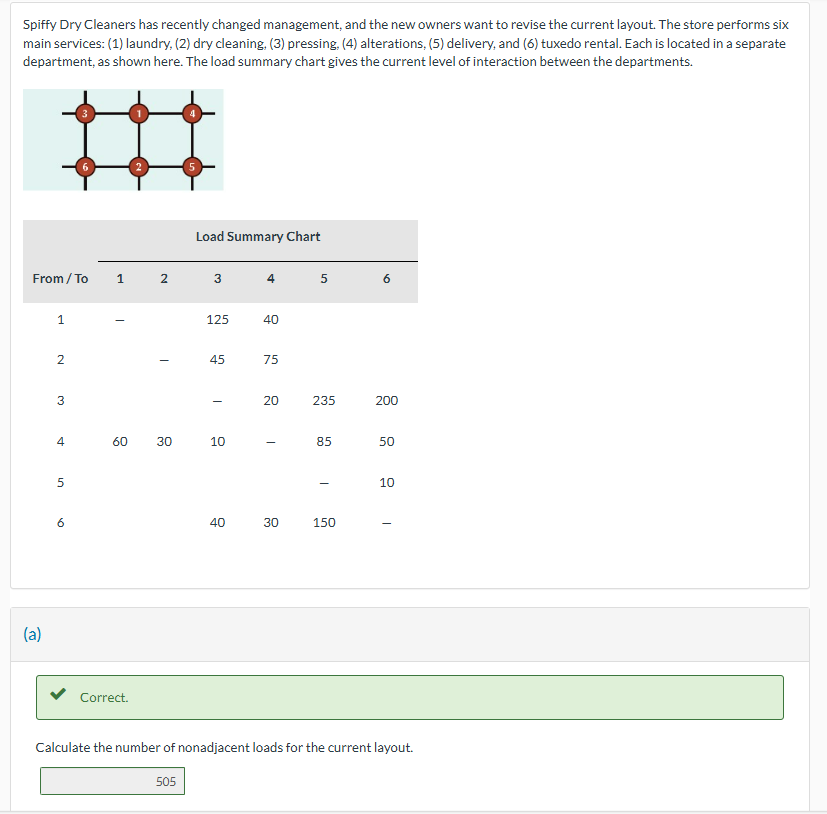 Spiffy Dry Cleaners has recently changed management, and the new owners want to revise the current layout. The store performs six main services: (1) laundry, (2) dry cleaning, (3) pressing, (4) alterations, (5) delivery, and (6) tuxedo rental. Each is located in a separate department, as shown here. The load summary chart gives the current level of interaction between the departments.

3 1 4
6 2 5

Load Summary Chart

| From / To | 1 | 2 | 3 | 4 | 5 | 6 |
|---|---|---|---|---|---|---|
| 1 | – | | 125 | 40 | | |
| 2 | | – | 45 | 75 | | |
| 3 | | | – | 20 | 235 | 200 |
| 4 | 60 | 30 | 10 | – | 85 | 50 |
| 5 | | | | | – | 10 |
| 6 | | | 40 | 30 | 150 | – |

(a)

Correct.

Calculate the number of nonadjacent loads for the current layout.

505