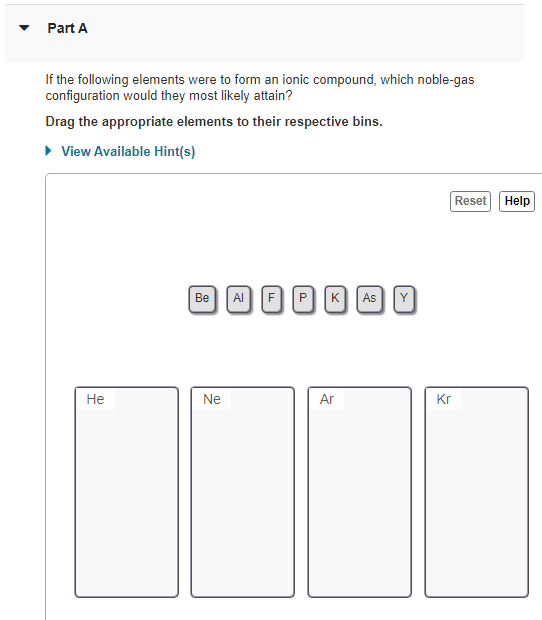 Part A

If the following elements were to form an ionic compound, which noble-gas configuration would they most likely attain?

Drag the appropriate elements to their respective bins.

View Available Hint(s)

Reset Help

Be Al F P K As Y

He

Ne

Ar

Kr