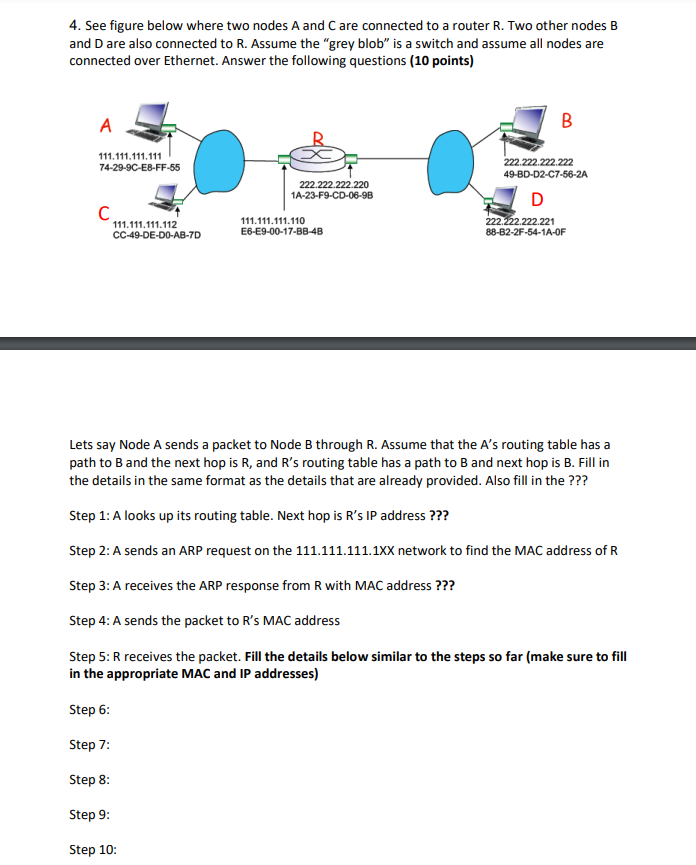 4. See figure below where two nodes A and C are connected to a router R. Two other nodes B and D are also connected to R. Assume the "grey blob" is a switch and assume all nodes are connected over Ethernet. Answer the following questions **(10 points)**

A

111.111.111.111
74-29-9C-E8-FF-55

C

111.111.111.112
CC-49-DE-D0-AB-7D

R

222.222.222.220
1A-23-F9-CD-06-9B

111.111.111.110
E6-E9-00-17-BB-4B

B

222.222.222.222
49-BD-D2-C7-56-2A

D

222.222.222.221
88-B2-2F-54-1A-0F

Lets say Node A sends a packet to Node B through R. Assume that the A's routing table has a path to B and the next hop is R, and R's routing table has a path to B and next hop is B. Fill in the details in the same format as the details that are already provided. Also fill in the ???

Step 1: A looks up its routing table. Next hop is R's IP address **???**

Step 2: A sends an ARP request on the 111.111.111.1XX network to find the MAC address of R

Step 3: A receives the ARP response from R with MAC address **???**

Step 4: A sends the packet to R's MAC address

Step 5: R receives the packet. **Fill the details below similar to the steps so far (make sure to fill in the appropriate MAC and IP addresses)**

Step 6:

Step 7:

Step 8:

Step 9:

Step 10: