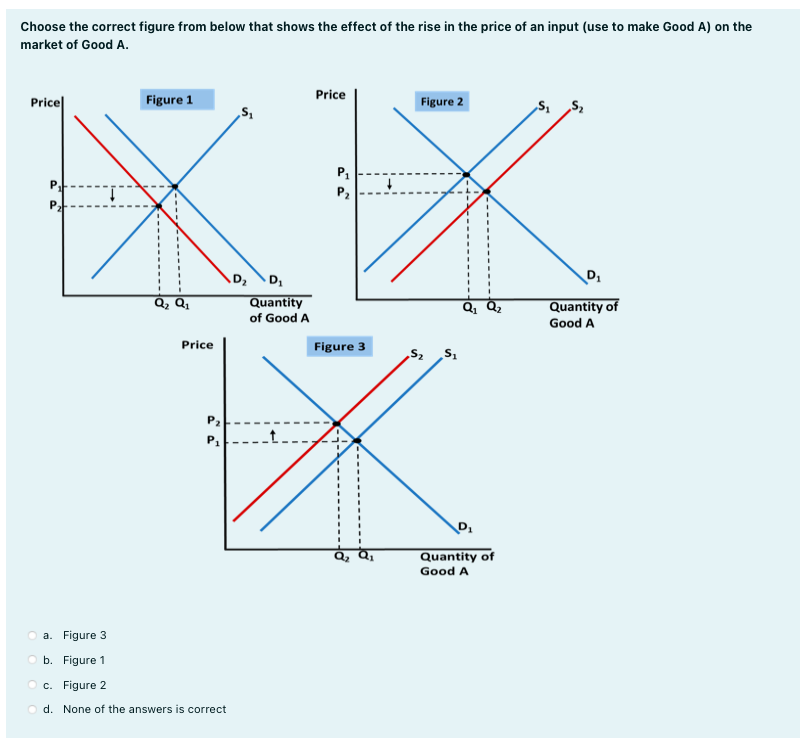 Choose the correct figure from below that shows the effect of the rise in the price of an input (use to make Good A) on the market of Good A.

Price
Figure 1
$S_1$
$P_1$
$P_2$
$D_2$
$D_1$
$Q_2$ $Q_1$
Quantity of Good A

Price
Figure 2
$S_1$ $S_2$
$P_1$
$P_2$
$D_1$
$Q_1$ $Q_2$
Quantity of Good A

Price
Figure 3
$S_2$ $S_1$
$P_2$
$P_1$
$D_1$
$Q_2$ $Q_1$
Quantity of Good A

a. Figure 3
b. Figure 1
c. Figure 2
d. None of the answers is correct