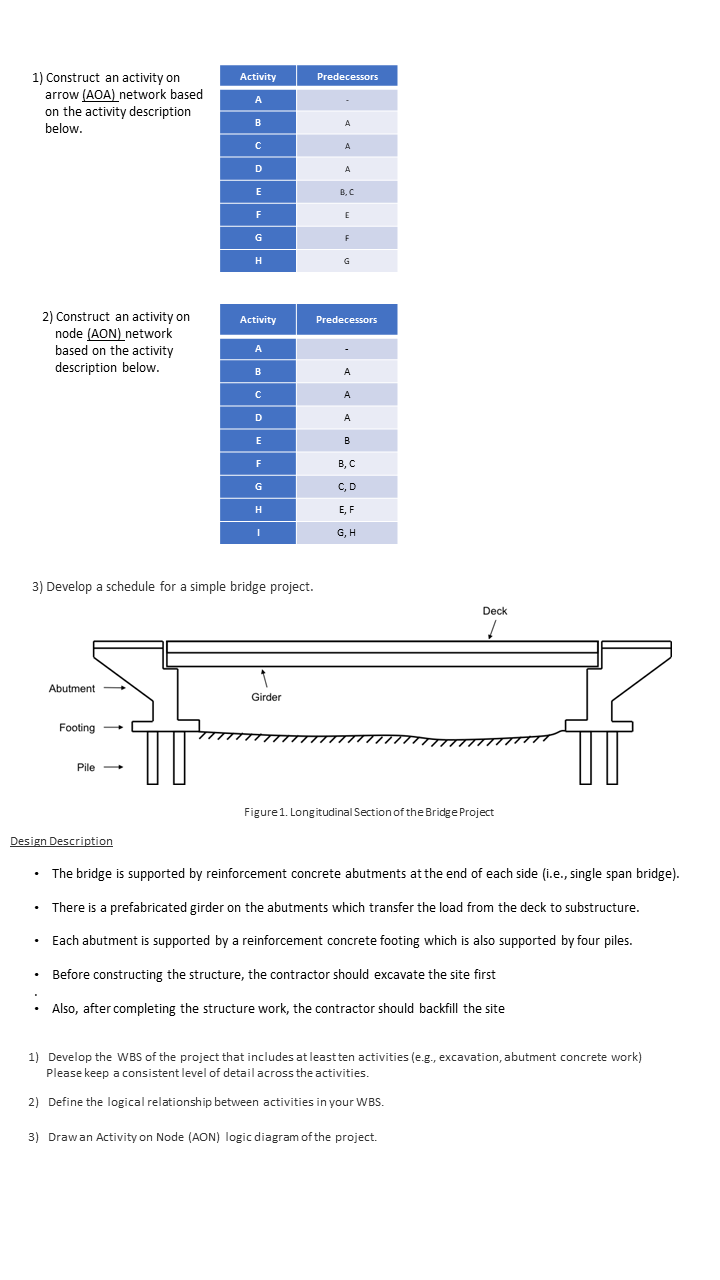 1) Construct an activity on arrow (AOA) network based on the activity description below.

| Activity | Predecessors |
|---|---|
| A | - |
| B | A |
| C | A |
| D | A |
| E | B, C |
| F | E |
| G | F |
| H | G |

2) Construct an activity on node (AON) network based on the activity description below.

| Activity | Predecessors |
|---|---|
| A | - |
| B | A |
| C | A |
| D | A |
| E | B |
| F | B, C |
| G | C, D |
| H | E, F |
| I | G, H |

3) Develop a schedule for a simple bridge project.

Deck

Abutment

Girder

Footing

Pile

Figure 1. Longitudinal Section of the Bridge Project

Design Description

• The bridge is supported by reinforcement concrete abutments at the end of each side (i.e., single span bridge).

• There is a prefabricated girder on the abutments which transfer the load from the deck to substructure.

• Each abutment is supported by a reinforcement concrete footing which is also supported by four piles.

• Before constructing the structure, the contractor should excavate the site first

•

• Also, after completing the structure work, the contractor should backfill the site

1) Develop the WBS of the project that includes at least ten activities (e.g., excavation, abutment concrete work) Please keep a consistent level of detail across the activities.

2) Define the logical relationship between activities in your WBS.

3) Draw an Activity on Node (AON) logic diagram of the project.