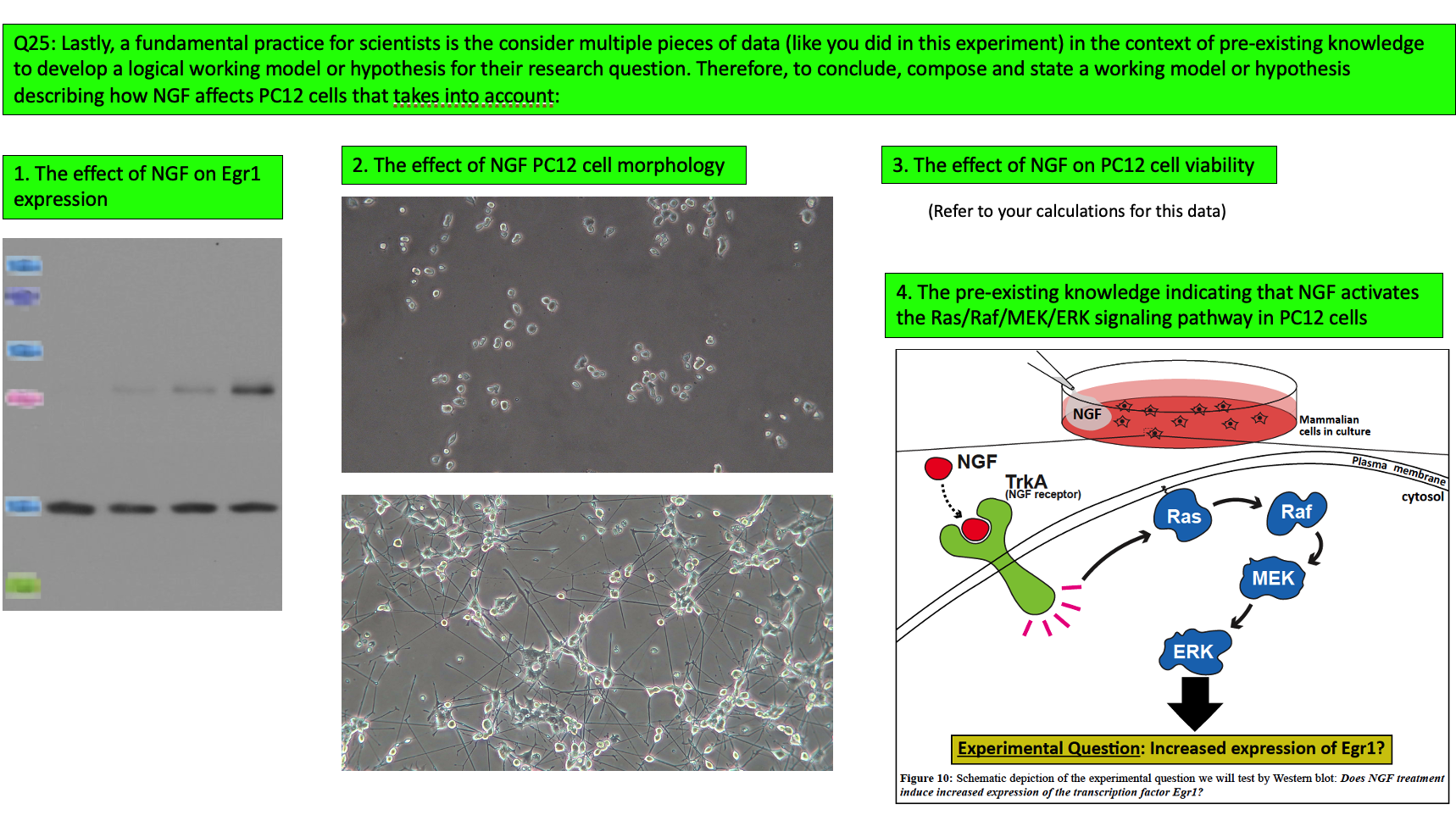 Q25: Lastly, a fundamental practice for scientists is the consider multiple pieces of data (like you did in this experiment) in the context of pre-existing knowledge to develop a logical working model or hypothesis for their research question. Therefore, to conclude, compose and state a working model or hypothesis describing how NGF affects PC12 cells that takes into account:

1. The effect of NGF on Egr1 expression

2. The effect of NGF PC12 cell morphology

3. The effect of NGF on PC12 cell viability

(Refer to your calculations for this data)

4. The pre-existing knowledge indicating that NGF activates the Ras/Raf/MEK/ERK signaling pathway in PC12 cells

NGF

Mammalian cells in culture

NGF

TrkA
(NGF receptor)

Plasma membrane

cytosol

Ras

Raf

MEK

ERK

Experimental Question: Increased expression of Egr1?

Figure 10: Schematic depiction of the experimental question we will test by Western blot: Does NGF treatment induce increased expression of the transcription factor Egr1?