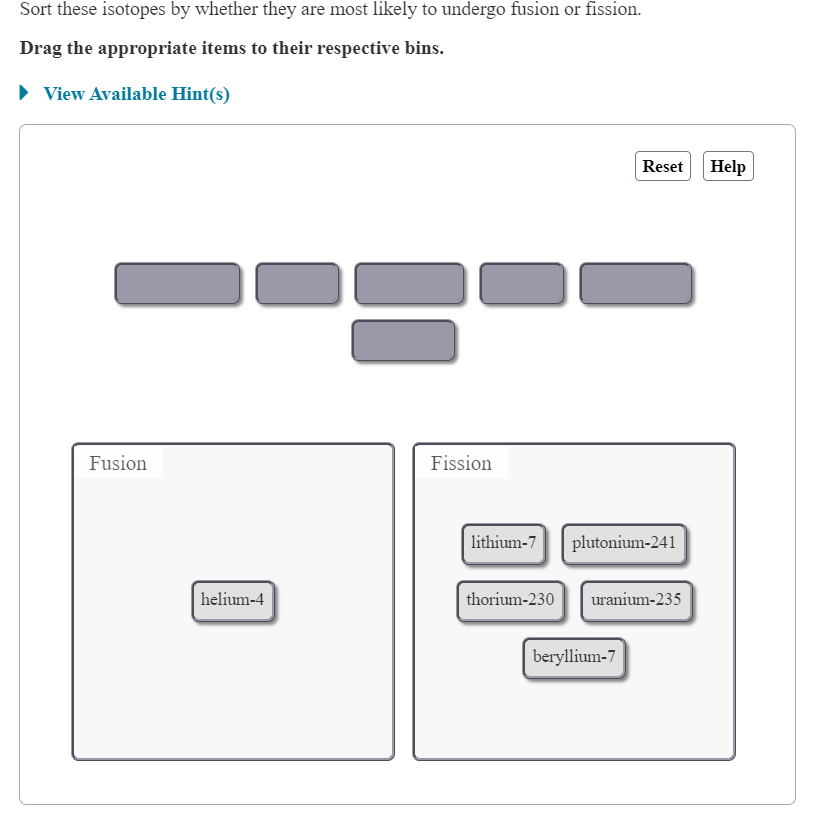 Sort these isotopes by whether they are most likely to undergo fusion or fission.

**Drag the appropriate items to their respective bins.**

View Available Hint(s)

Reset Help

Fusion

helium-4

Fission

lithium-7 plutonium-241

thorium-230 uranium-235

beryllium-7