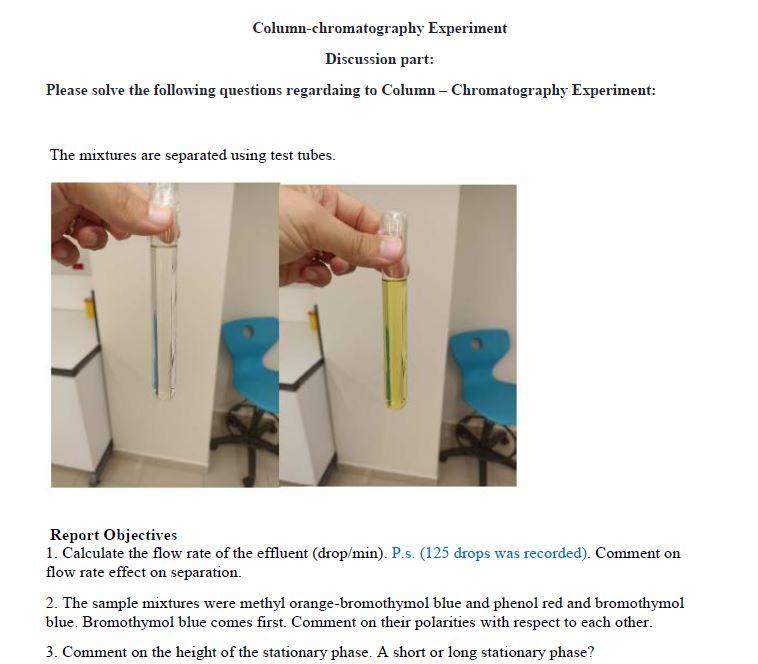 Column-chromatography Experiment

Discussion part:

Please solve the following questions regardaing to Column – Chromatography Experiment:

The mixtures are separated using test tubes.

Report Objectives

1. Calculate the flow rate of the effluent (drop/min). P.s. (125 drops was recorded). Comment on flow rate effect on separation.

2. The sample mixtures were methyl orange-bromothymol blue and phenol red and bromothymol blue. Bromothymol blue comes first. Comment on their polarities with respect to each other.

3. Comment on the height of the stationary phase. A short or long stationary phase?