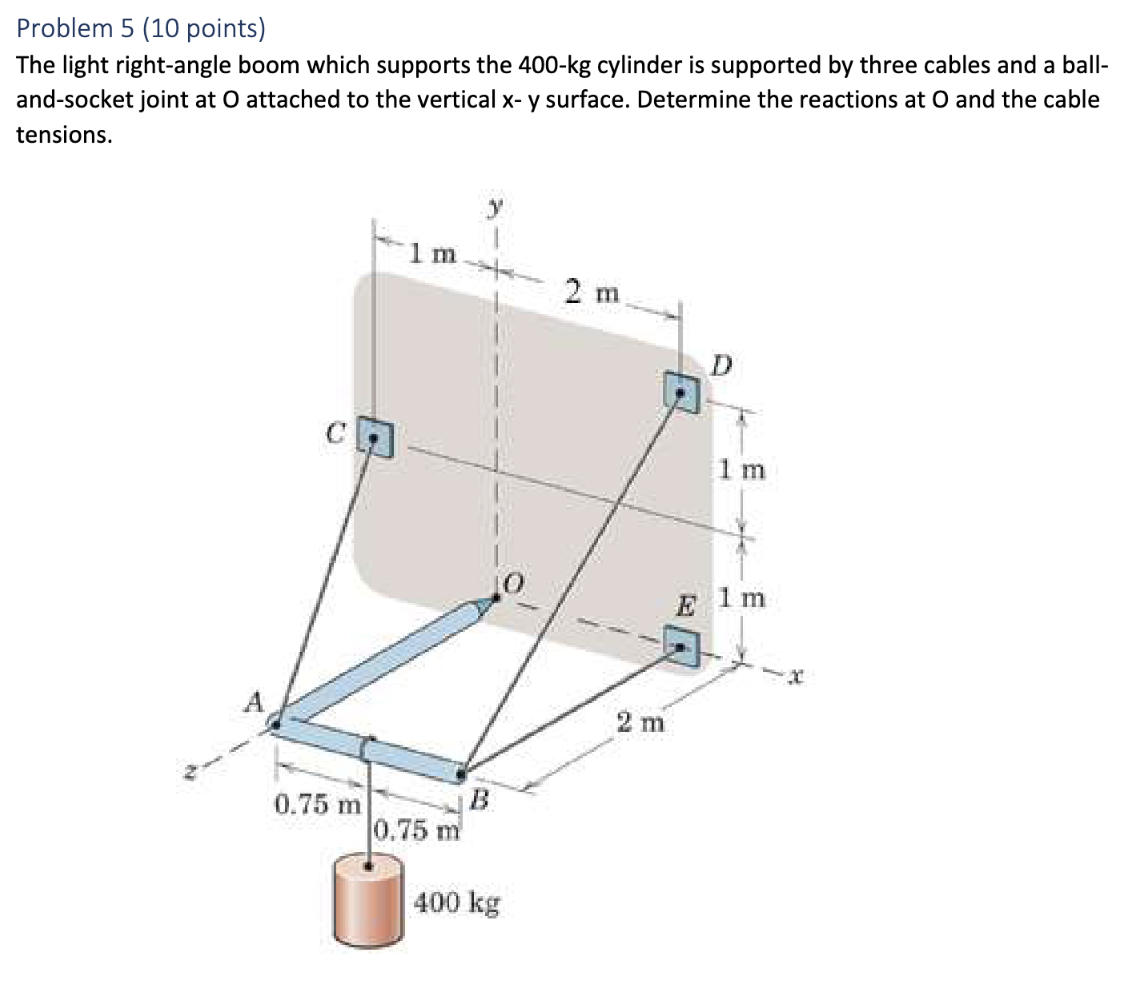 Problem 5 (10 points)

The light right-angle boom which supports the 400-kg cylinder is supported by three cables and a ball-and-socket joint at O attached to the vertical x- y surface. Determine the reactions at O and the cable tensions.

y

1 m

2 m

D

C

1 m

O

E

1 m

x

A

2 m

z

0.75 m

B

0.75 m

400 kg