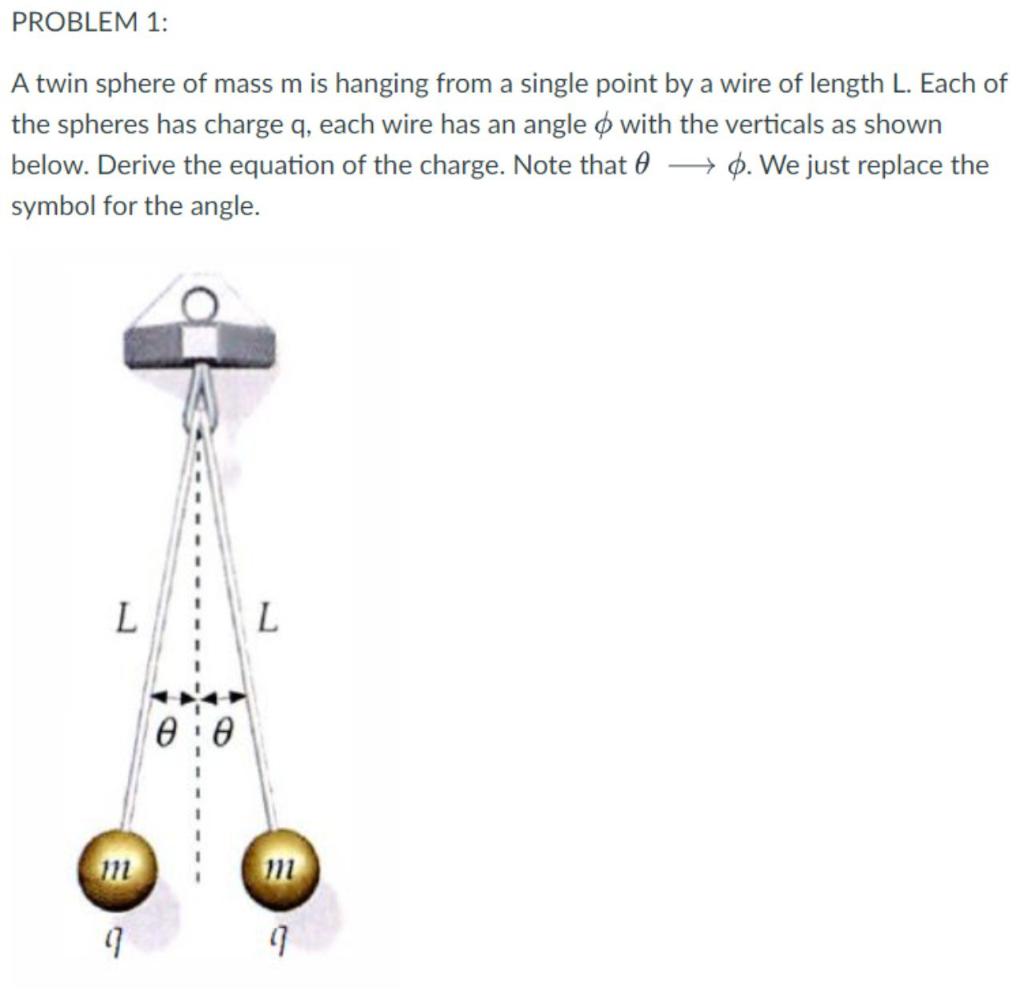 PROBLEM 1:

A twin sphere of mass m is hanging from a single point by a wire of length L. Each of the spheres has charge q, each wire has an angle $\phi$ with the verticals as shown below. Derive the equation of the charge. Note that $\theta \longrightarrow \phi$. We just replace the symbol for the angle.

$L$ $L$

$\theta$ $\theta$

$m$ $m$

$q$ $q$