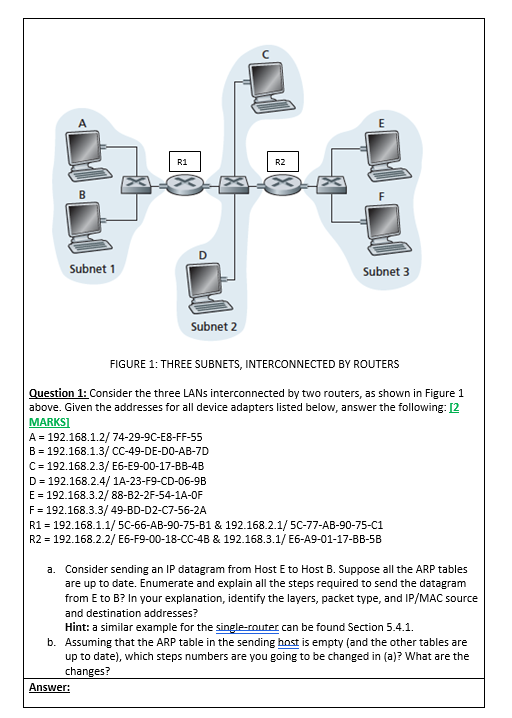 C

A

E

R1

R2

B

F

D

Subnet 1

Subnet 3

Subnet 2

FIGURE 1: THREE SUBNETS, INTERCONNECTED BY ROUTERS

Question 1: Consider the three LANs interconnected by two routers, as shown in Figure 1 above. Given the addresses for all device adapters listed below, answer the following: [2 MARKS]
A = 192.168.1.2/ 74-29-9C-E8-FF-55
B = 192.168.1.3/ CC-49-DE-D0-AB-7D
C = 192.168.2.3/ E6-E9-00-17-BB-4B
D = 192.168.2.4/ 1A-23-F9-CD-06-9B
E = 192.168.3.2/ 88-B2-2F-54-1A-0F
F = 192.168.3.3/ 49-BD-D2-C7-56-2A
R1 = 192.168.1.1/ 5C-66-AB-90-75-B1 & 192.168.2.1/ 5C-77-AB-90-75-C1
R2 = 192.168.2.2/ E6-F9-00-18-CC-4B & 192.168.3.1/ E6-A9-01-17-BB-5B

a. Consider sending an IP datagram from Host E to Host B. Suppose all the ARP tables are up to date. Enumerate and explain all the steps required to send the datagram from E to B? In your explanation, identify the layers, packet type, and IP/MAC source and destination addresses?
Hint: a similar example for the single-router can be found Section 5.4.1.
b. Assuming that the ARP table in the sending host is empty (and the other tables are up to date), which steps numbers are you going to be changed in (a)? What are the changes?

Answer: