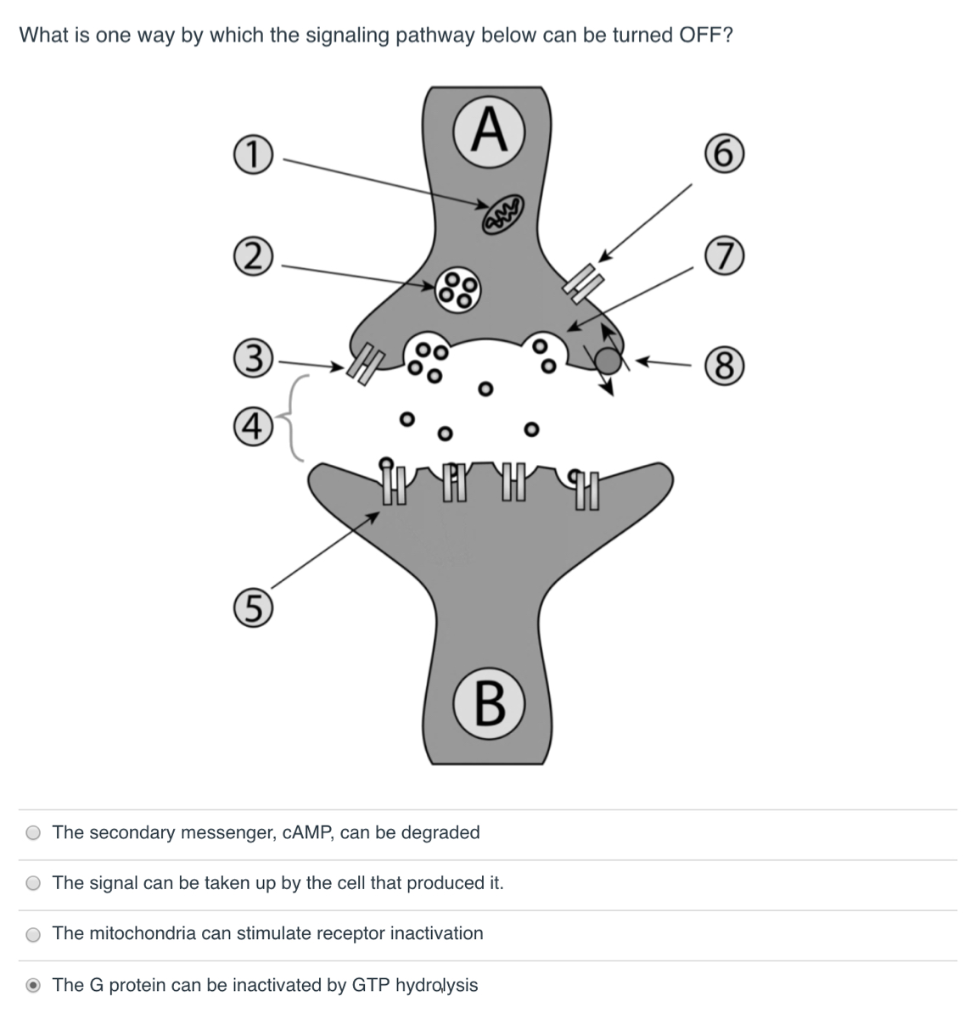 What is one way by which the signaling pathway below can be turned OFF?

A

1

2

3

4

5

6

7

8

B

The secondary messenger, cAMP, can be degraded

The signal can be taken up by the cell that produced it.

The mitochondria can stimulate receptor inactivation

The G protein can be inactivated by GTP hydrolysis