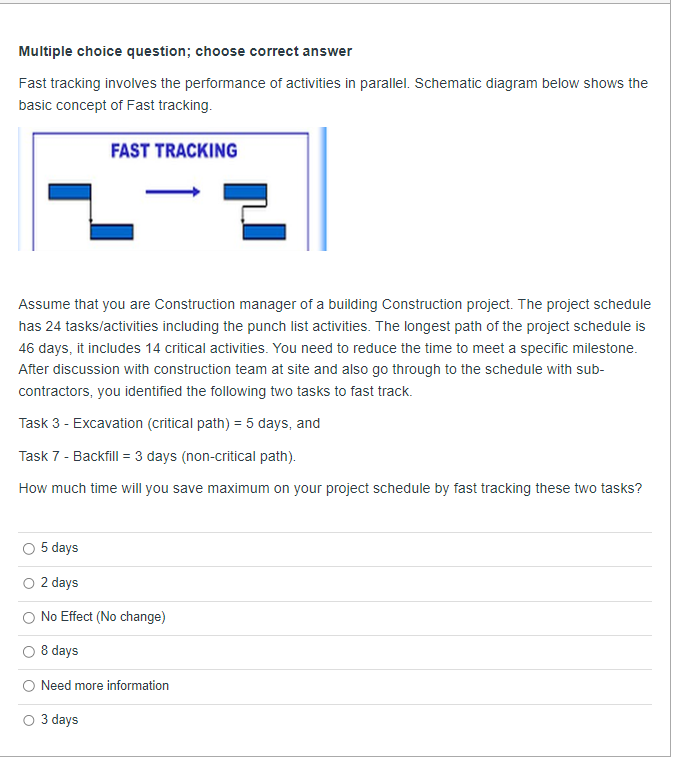 Multiple choice question; choose correct answer

Fast tracking involves the performance of activities in parallel. Schematic diagram below shows the basic concept of Fast tracking.

FAST TRACKING

Assume that you are Construction manager of a building Construction project. The project schedule has 24 tasks/activities including the punch list activities. The longest path of the project schedule is 46 days, it includes 14 critical activities. You need to reduce the time to meet a specific milestone. After discussion with construction team at site and also go through to the schedule with sub-contractors, you identified the following two tasks to fast track.

Task 3 - Excavation (critical path) = 5 days, and

Task 7 - Backfill = 3 days (non-critical path).

How much time will you save maximum on your project schedule by fast tracking these two tasks?

5 days

2 days

No Effect (No change)

8 days

Need more information

3 days