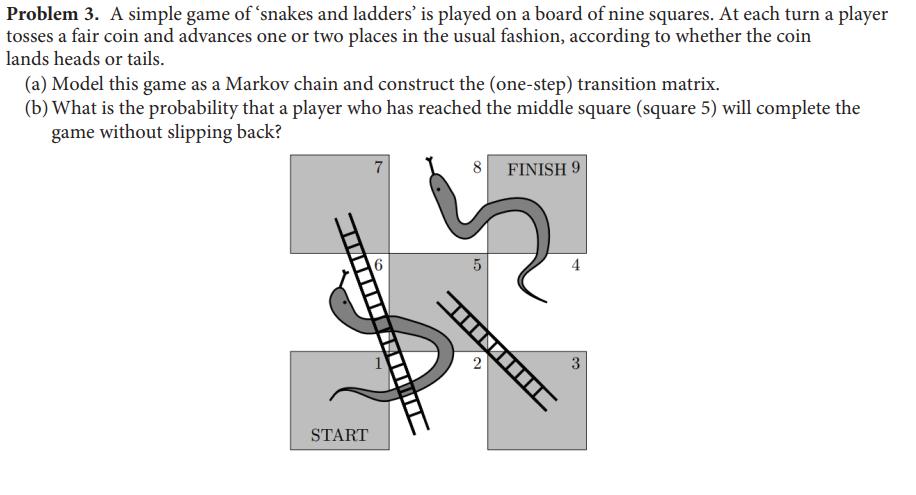 **Problem 3.** A simple game of ‘snakes and ladders’ is played on a board of nine squares. At each turn a player tosses a fair coin and advances one or two places in the usual fashion, according to whether the coin lands heads or tails.

(a) Model this game as a Markov chain and construct the (one-step) transition matrix.

(b) What is the probability that a player who has reached the middle square (square 5) will complete the game without slipping back?

7
8
FINISH 9
6
5
4
1
2
3
START