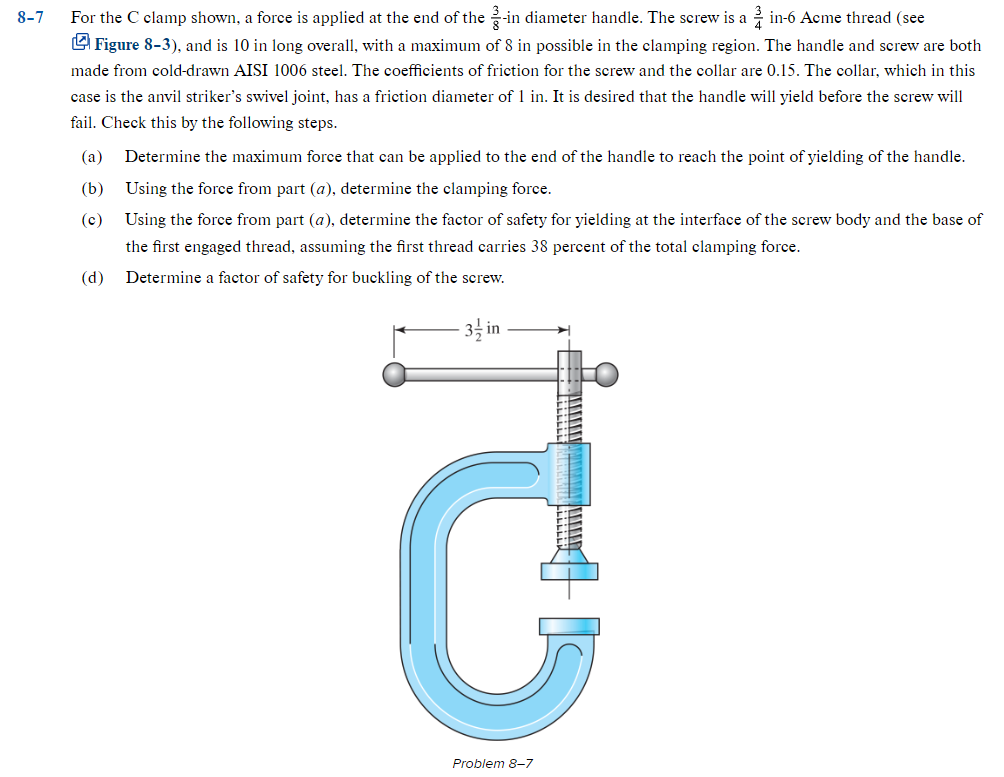 8–7 For the C clamp shown, a force is applied at the end of the $\frac{3}{8}$-in diameter handle. The screw is a $\frac{3}{4}$ in-6 Acme thread (see Figure 8–3), and is 10 in long overall, with a maximum of 8 in possible in the clamping region. The handle and screw are both made from cold-drawn AISI 1006 steel. The coefficients of friction for the screw and the collar are 0.15. The collar, which in this case is the anvil striker's swivel joint, has a friction diameter of 1 in. It is desired that the handle will yield before the screw will fail. Check this by the following steps.

(a) Determine the maximum force that can be applied to the end of the handle to reach the point of yielding of the handle.

(b) Using the force from part (a), determine the clamping force.

(c) Using the force from part (a), determine the factor of safety for yielding at the interface of the screw body and the base of the first engaged thread, assuming the first thread carries 38 percent of the total clamping force.

(d) Determine a factor of safety for buckling of the screw.

$3\frac{1}{2}$ in

Problem 8–7