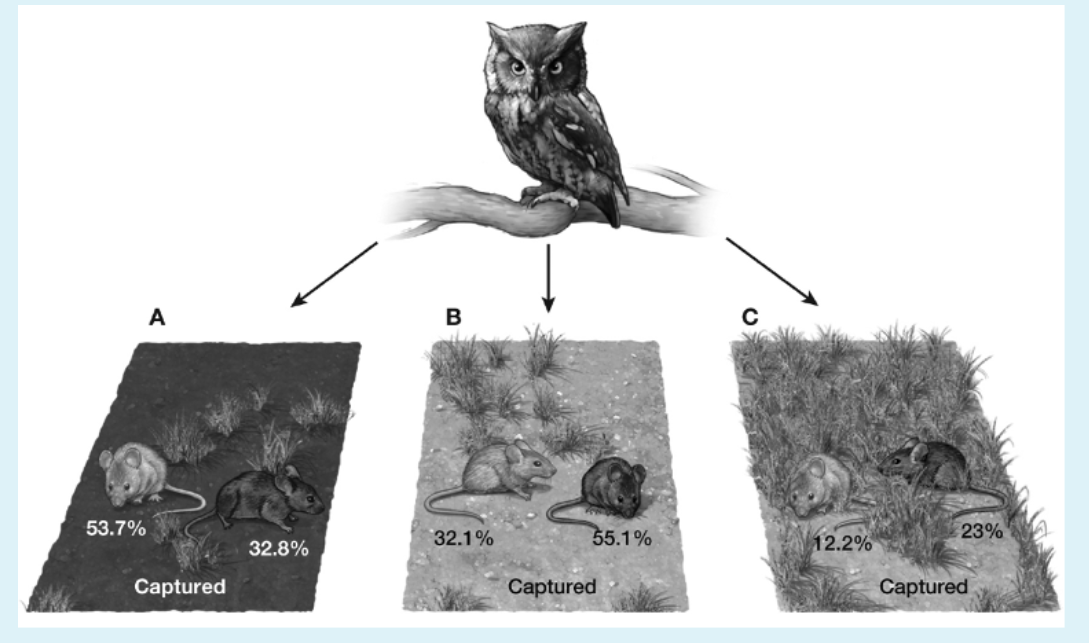 A

53.7%

32.8%

Captured

B

32.1%

55.1%

Captured

C

12.2%

23%

Captured