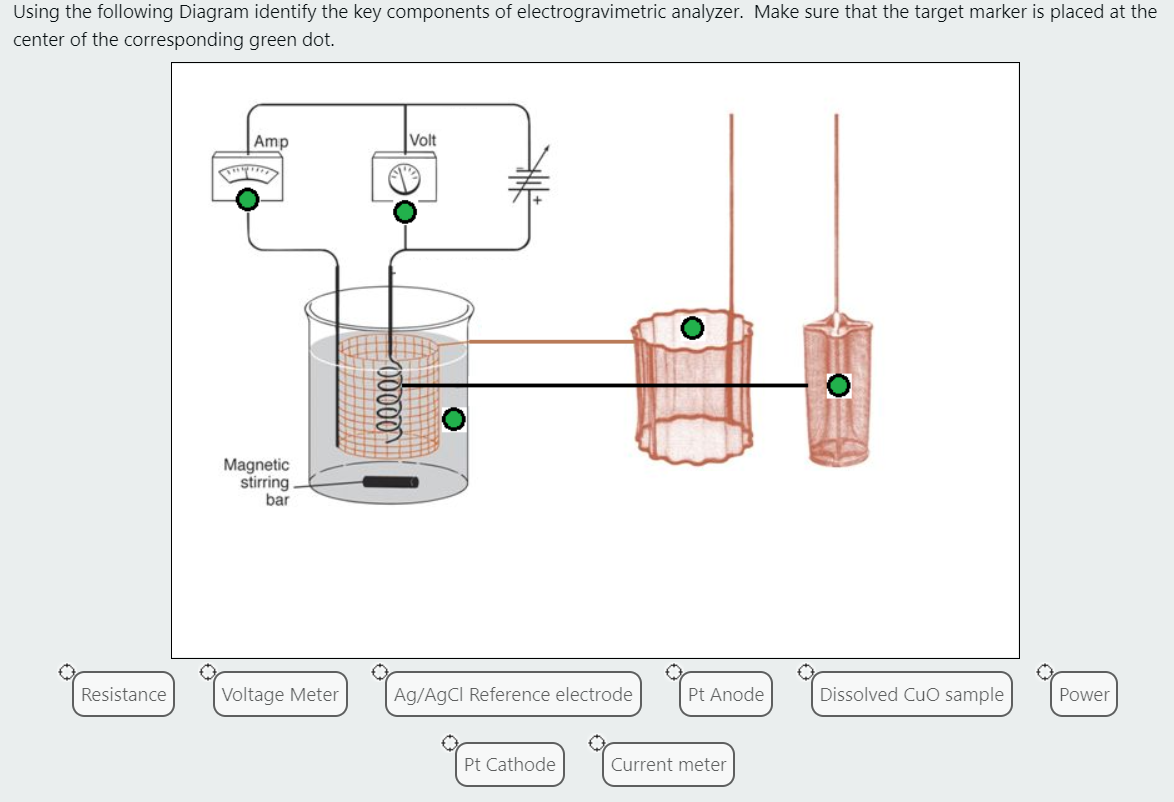 Using the following Diagram identify the key components of electrogravimetric analyzer. Make sure that the target marker is placed at the center of the corresponding green dot.

Amp

Volt

+

Magnetic stirring bar

Resistance

Voltage Meter

Ag/AgCl Reference electrode

Pt Anode

Dissolved CuO sample

Power

Pt Cathode

Current meter