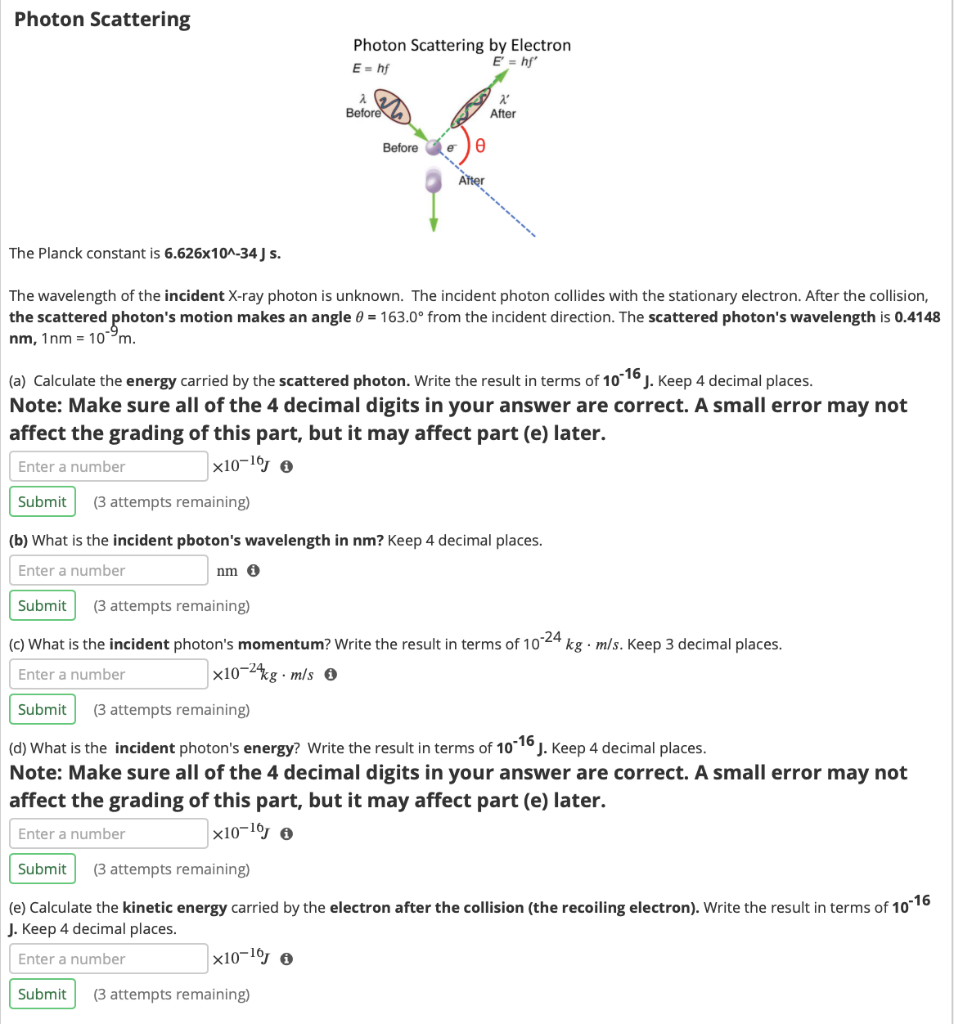 Photon Scattering

Photon Scattering by Electron
$E = hf$
$E' = hf'$
$\lambda$
Before
$\lambda'$
After
Before
$e^-$
$\theta$
After

The Planck constant is 6.626x10^-34 J s.

The wavelength of the incident X-ray photon is unknown. The incident photon collides with the stationary electron. After the collision, the scattered photon's motion makes an angle $\theta$ = 163.0° from the incident direction. The scattered photon's wavelength is 0.4148 nm, 1nm = $10^{-9}$m.

(a) Calculate the energy carried by the scattered photon. Write the result in terms of $10^{-16}$ J. Keep 4 decimal places.
Note: Make sure all of the 4 decimal digits in your answer are correct. A small error may not affect the grading of this part, but it may affect part (e) later.

Enter a number $\times 10^{-16} J$

Submit (3 attempts remaining)

(b) What is the incident pboton's wavelength in nm? Keep 4 decimal places.

Enter a number nm

Submit (3 attempts remaining)

(c) What is the incident photon's momentum? Write the result in terms of $10^{-24}$ $kg \cdot m/s$. Keep 3 decimal places.

Enter a number $\times 10^{-24} kg \cdot m/s$

Submit (3 attempts remaining)

(d) What is the incident photon's energy? Write the result in terms of $10^{-16}$ J. Keep 4 decimal places.
Note: Make sure all of the 4 decimal digits in your answer are correct. A small error may not affect the grading of this part, but it may affect part (e) later.

Enter a number $\times 10^{-16} J$

Submit (3 attempts remaining)

(e) Calculate the kinetic energy carried by the electron after the collision (the recoiling electron). Write the result in terms of $10^{-16}$ J. Keep 4 decimal places.

Enter a number $\times 10^{-16} J$

Submit (3 attempts remaining)