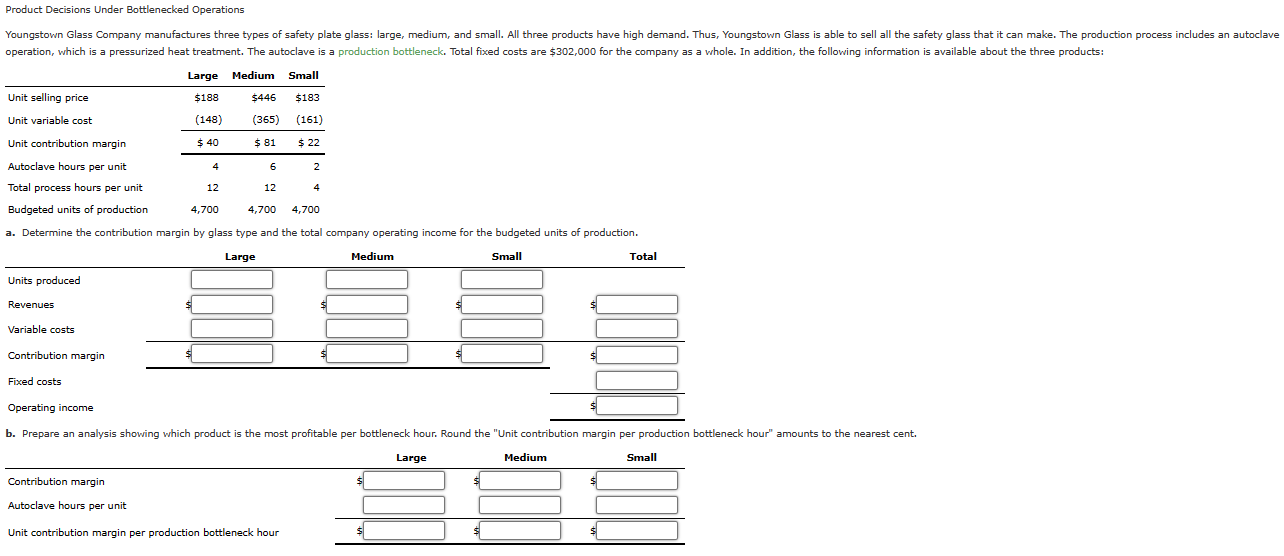 Product Decisions Under Bottlenecked Operations

Youngstown Glass Company manufactures three types of safety plate glass: large, medium, and small. All three products have high demand. Thus, Youngstown Glass is able to sell all the safety glass that it can make. The production process includes an autoclave operation, which is a pressurized heat treatment. The autoclave is a production bottleneck. Total fixed costs are $302,000 for the company as a whole. In addition, the following information is available about the three products:

| | Large | Medium | Small |
|---|---|---|---|
| Unit selling price | $188 | $446 | $183 |
| Unit variable cost | (148) | (365) | (161) |
| Unit contribution margin | $ 40 | $ 81 | $ 22 |
| Autoclave hours per unit | 4 | 6 | 2 |
| Total process hours per unit | 12 | 12 | 4 |
| Budgeted units of production | 4,700 | 4,700 | 4,700 |

a. Determine the contribution margin by glass type and the total company operating income for the budgeted units of production.

| | Large | Medium | Small | Total |
|---|---|---|---|---|
| Units produced | | | | |
| Revenues | $ | $ | $ | $ |
| Variable costs | | | | |
| Contribution margin | $ | $ | $ | $ |
| Fixed costs | | | | |
| Operating income | | | | $ |

b. Prepare an analysis showing which product is the most profitable per bottleneck hour. Round the "Unit contribution margin per production bottleneck hour" amounts to the nearest cent.

| | Large | Medium | Small |
|---|---|---|---|
| Contribution margin | $ | $ | $ |
| Autoclave hours per unit | | | |
| Unit contribution margin per production bottleneck hour | $ | $ | $ |