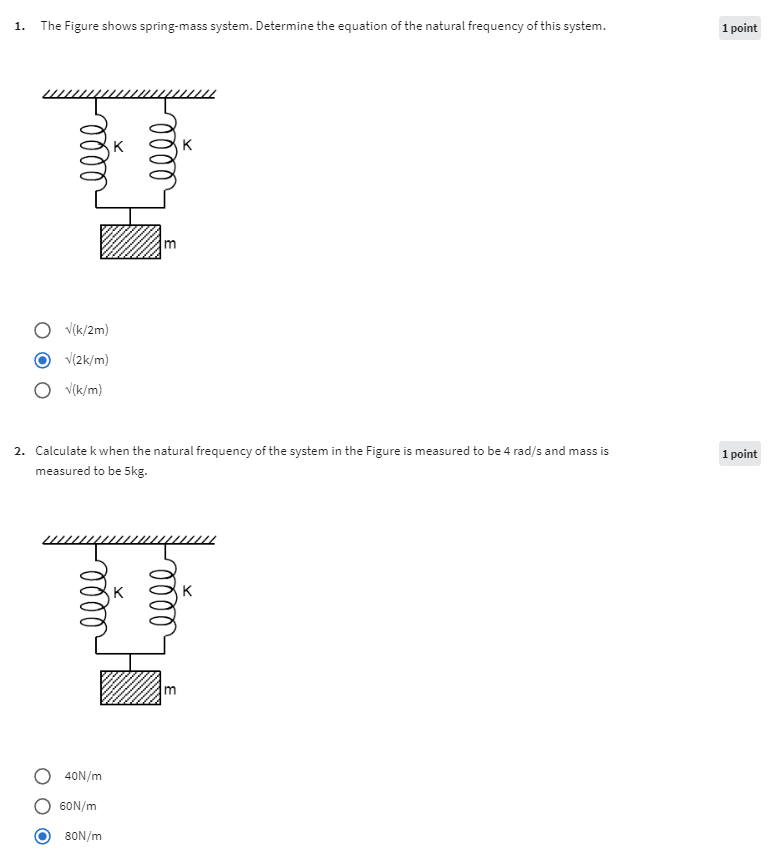 1. The Figure shows spring-mass system. Determine the equation of the natural frequency of this system.

1 point

K K

m

√(k/2m)

√(2k/m)

√(k/m)

2. Calculate k when the natural frequency of the system in the Figure is measured to be 4 rad/s and mass is measured to be 5kg.

1 point

K K

m

40N/m

60N/m

80N/m